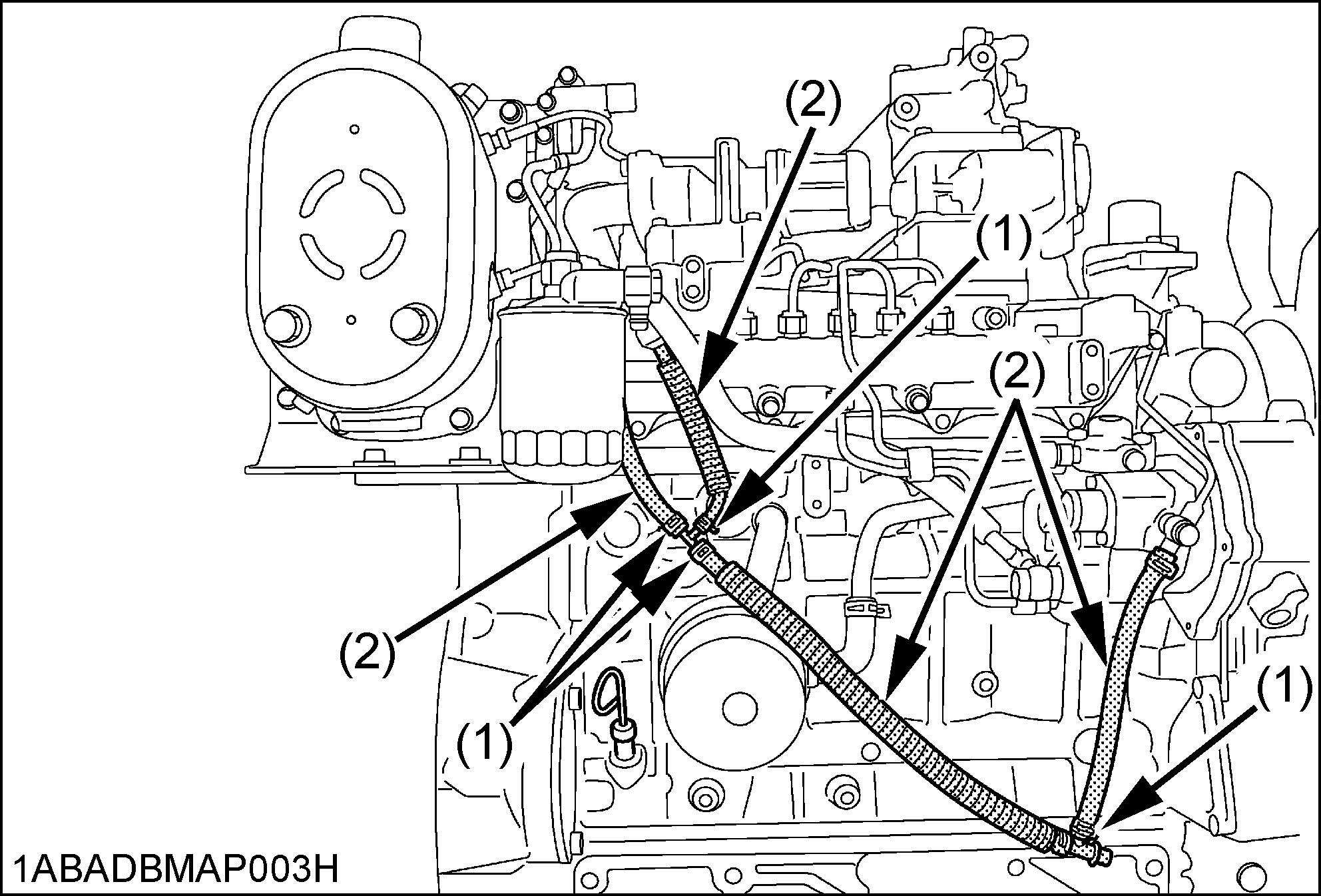 (2)
(1)
(2)
(2)
(1)
(1)
1ABADBMAP003H