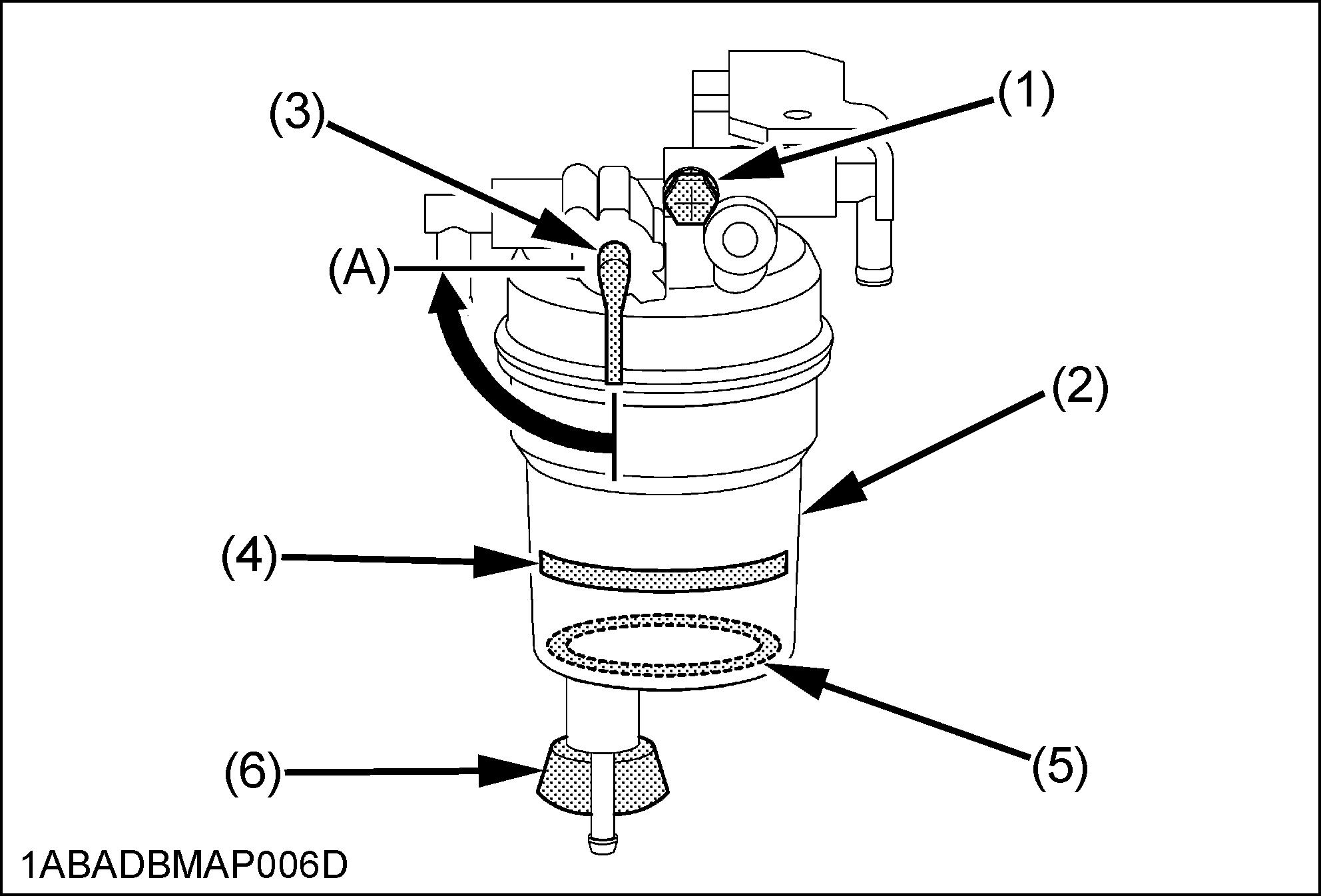 (3)
(1)
(A)
(2)
(4)
(5)
(6)
1ABADBMAP006D