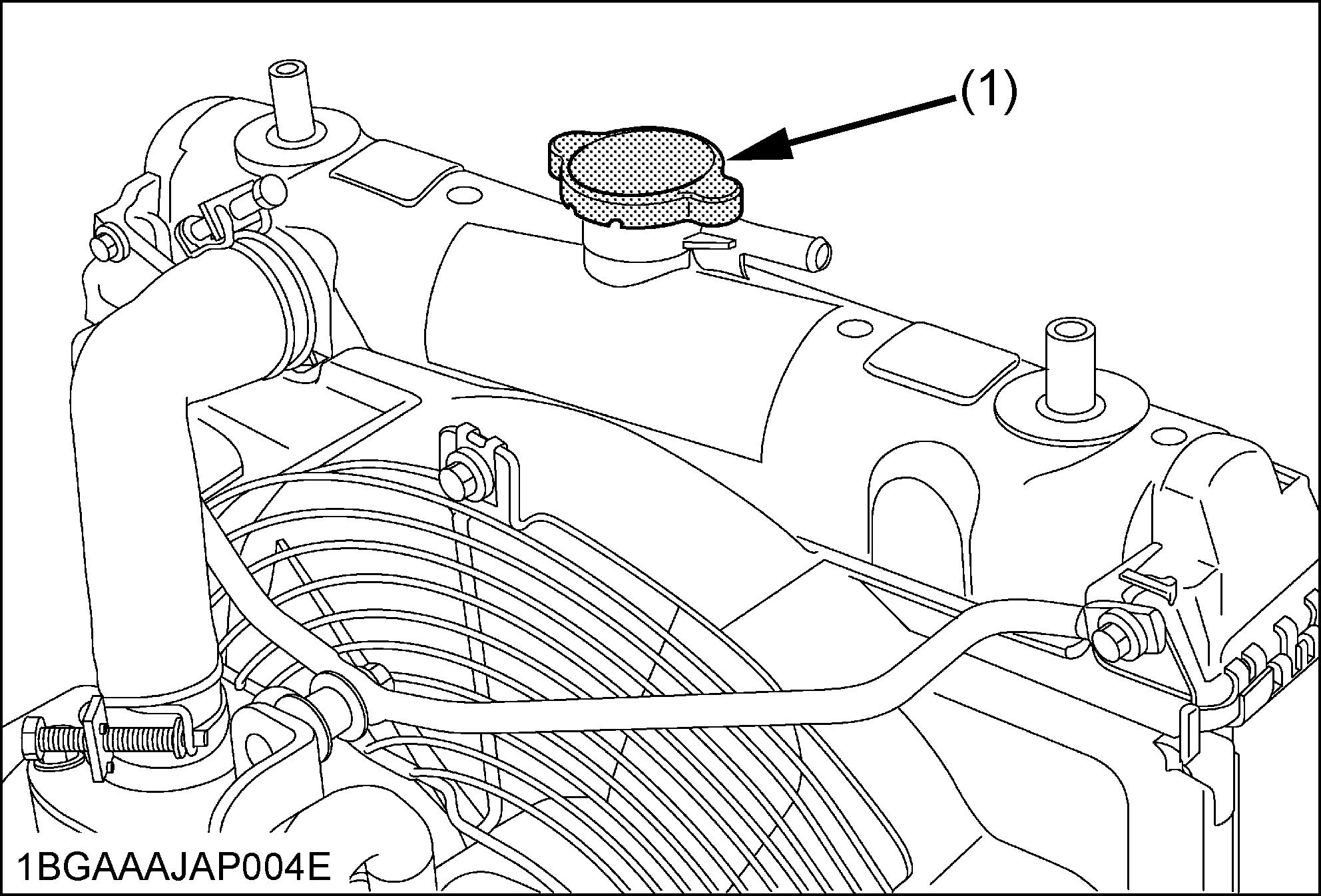 (1)

1BGAAAJAP004E