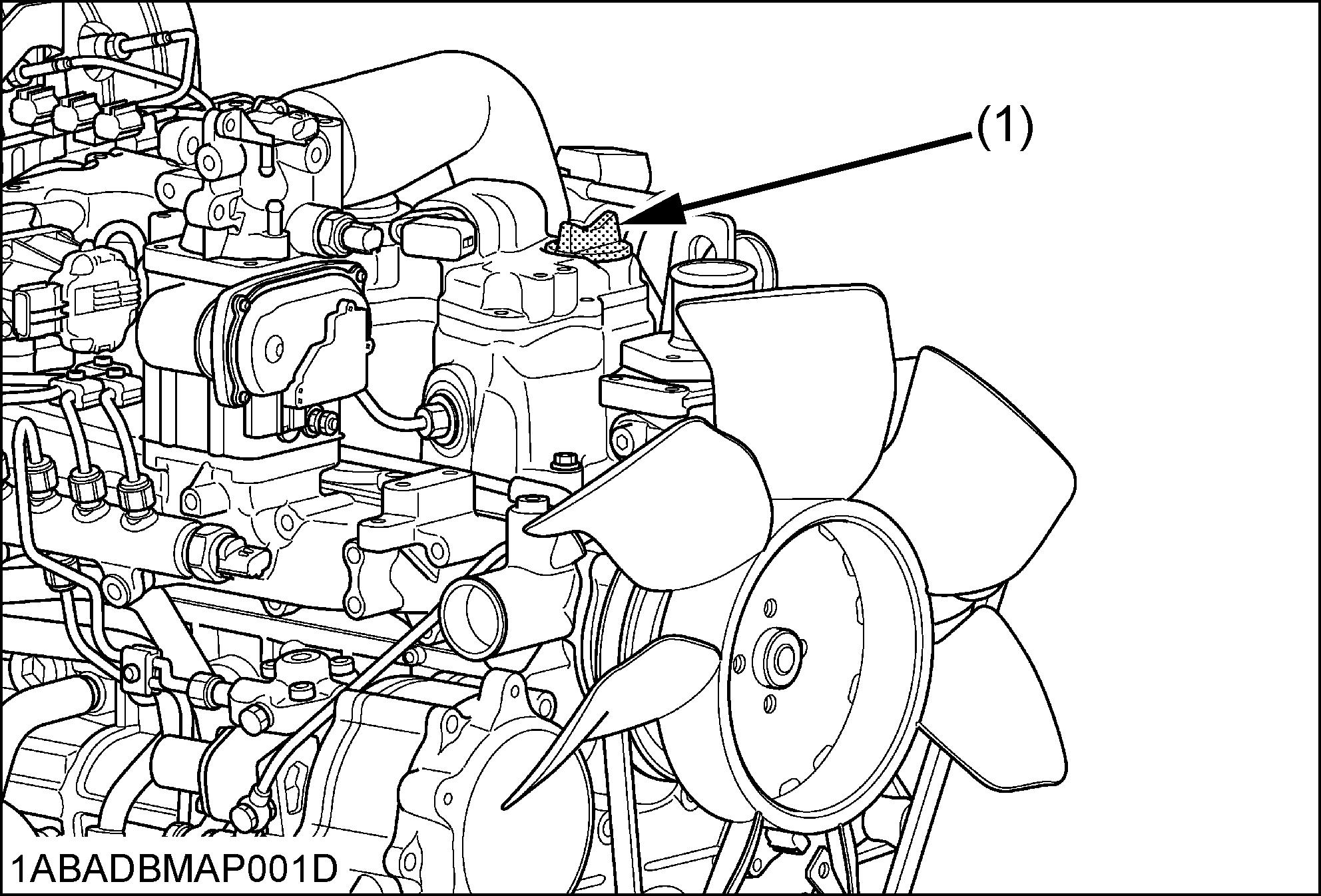 (1)

1ABADBMAP001D