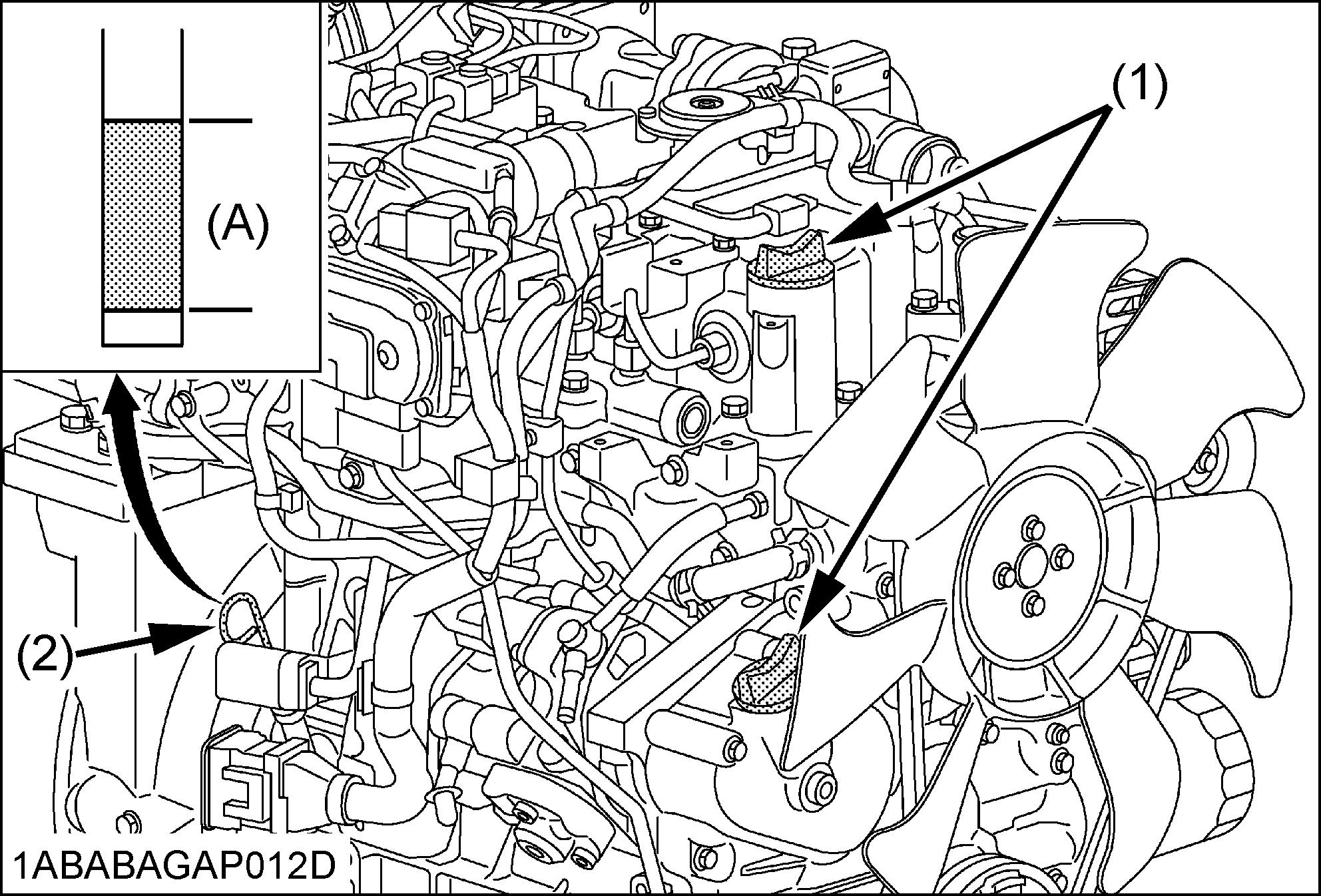 (A)

(1)

(2)

1ABABAGAP012D