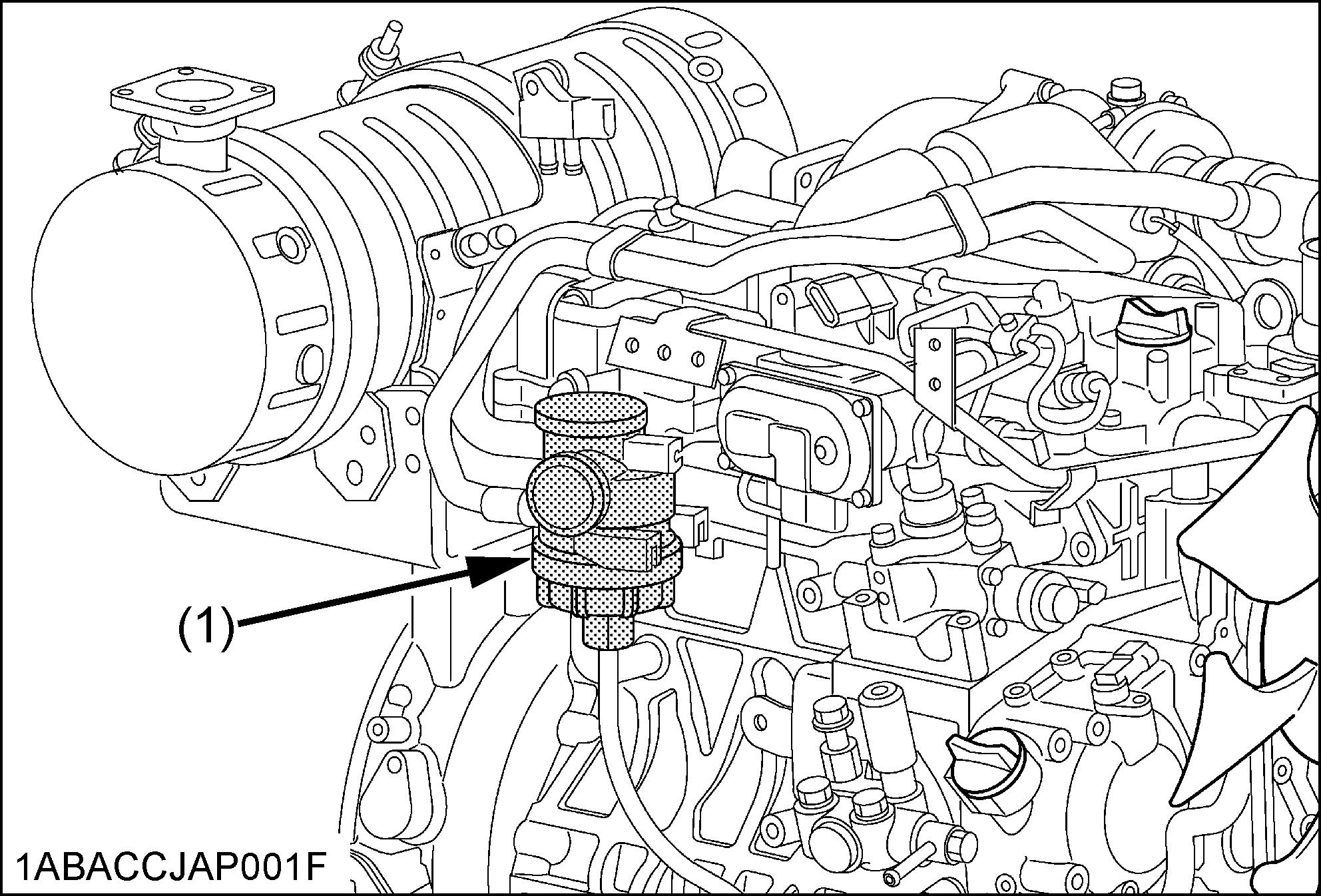 (1)

1ABACCJAP001F