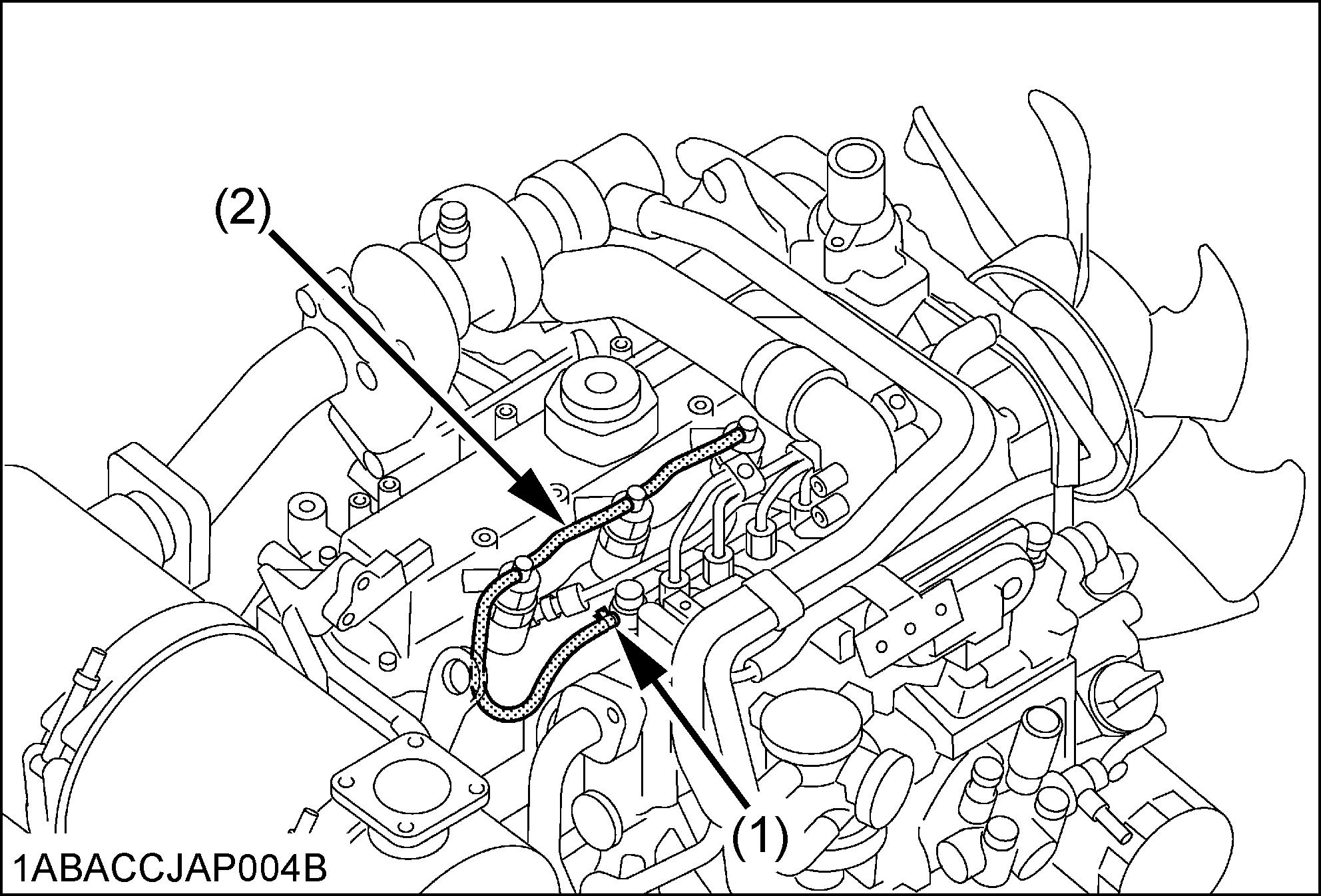 (2)
(1)
1ABACCJAP004B