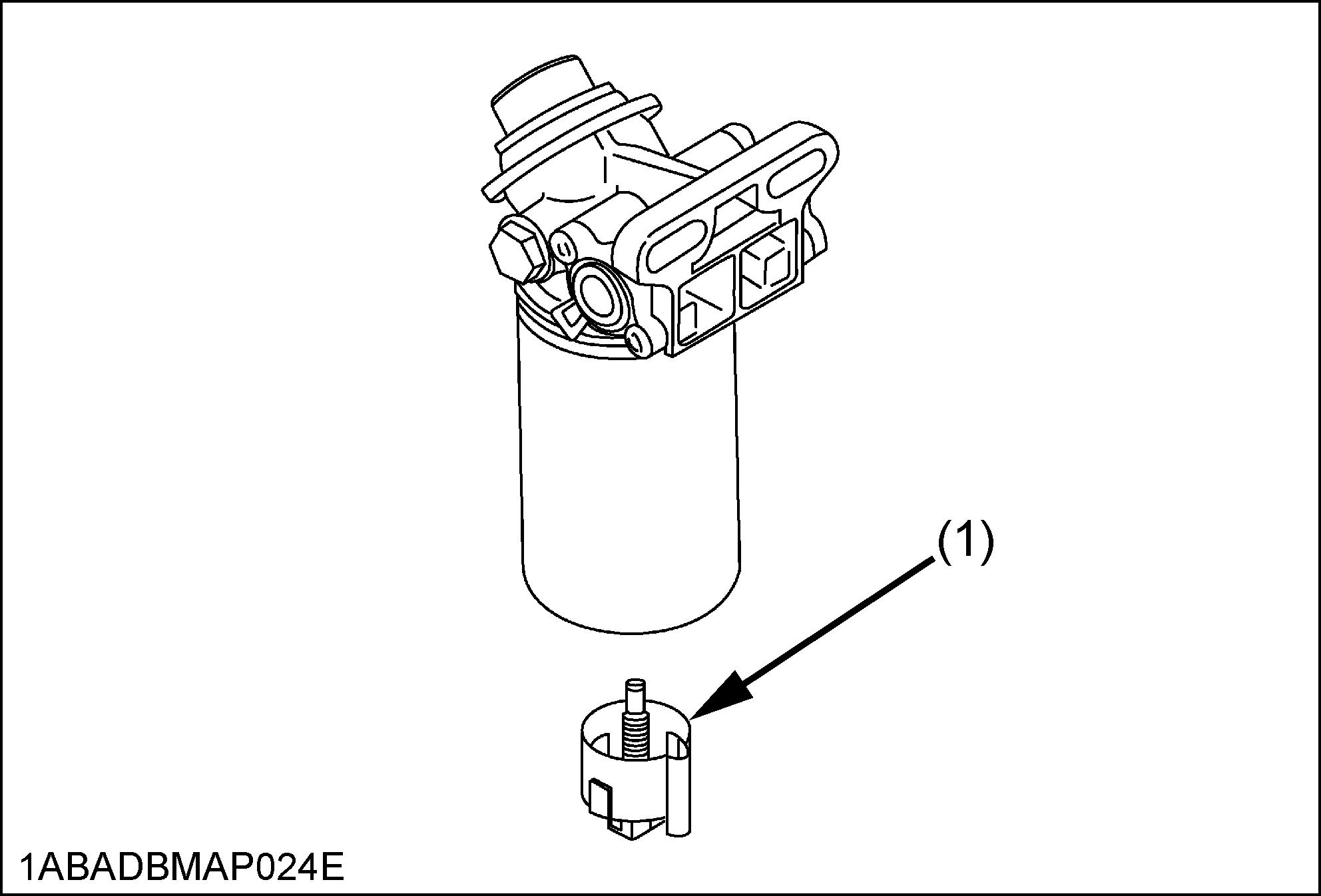 (1)

1ABADBMAP024E