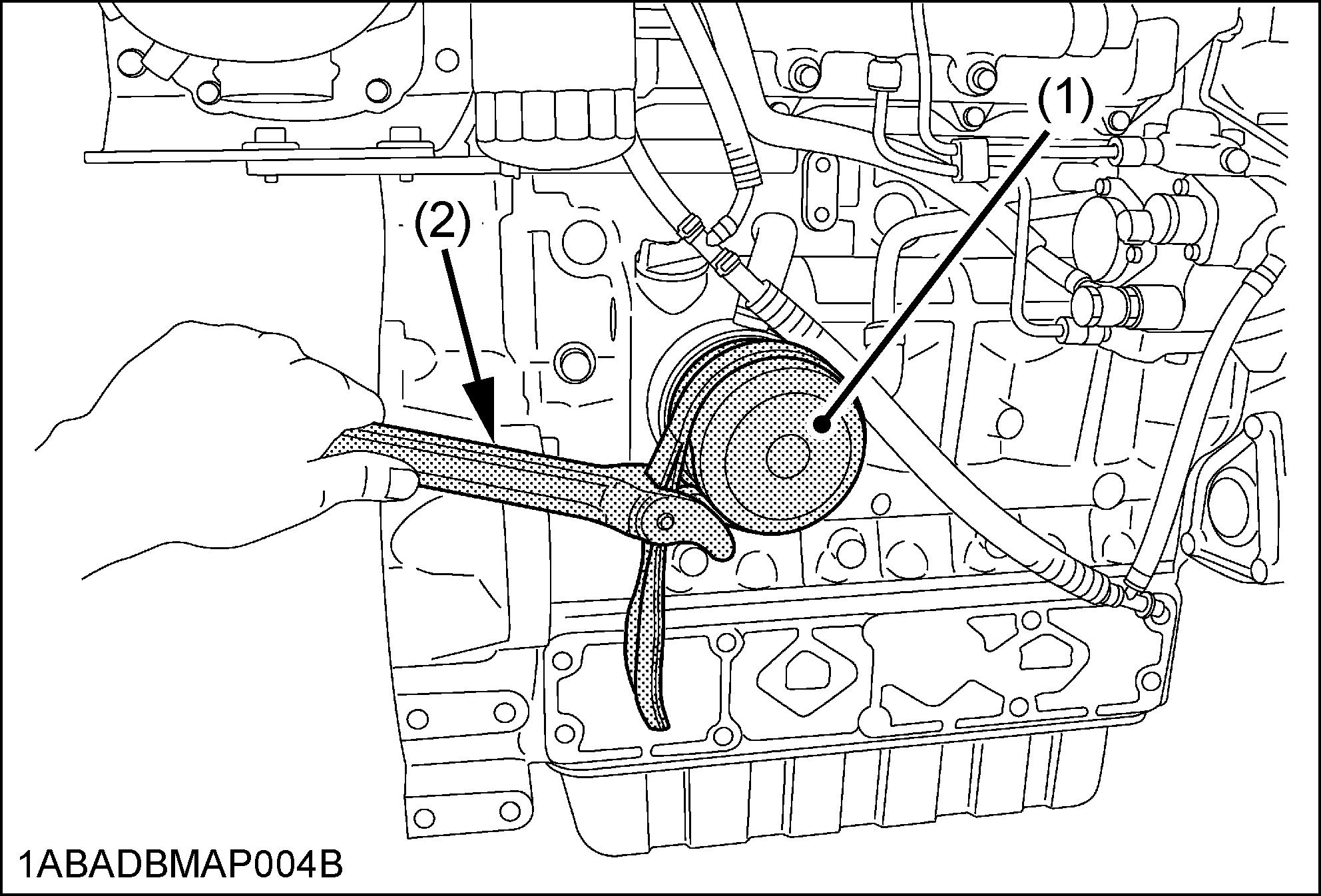 (1)
(2)
1ABADBMAP004B