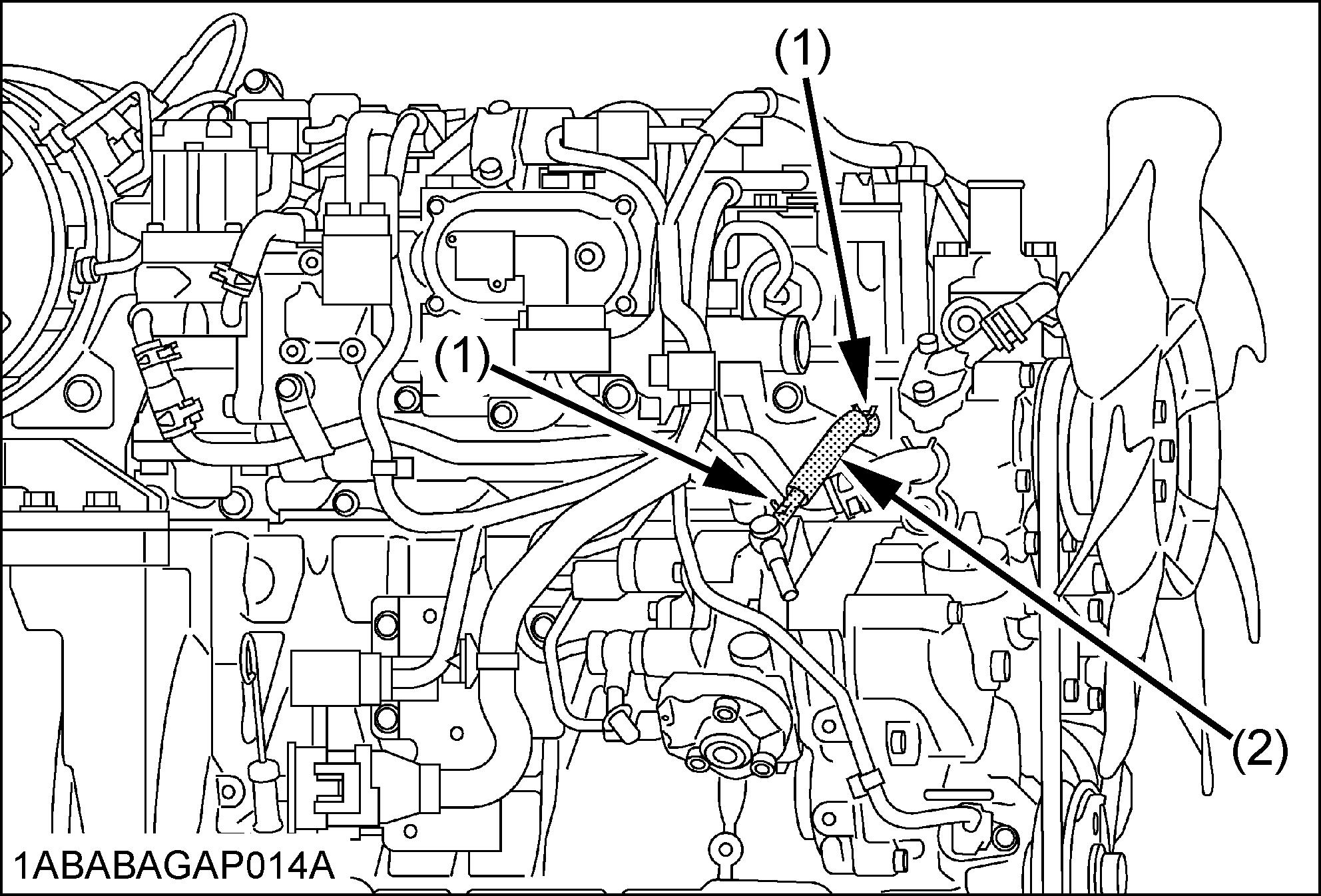 (1)
(1)
(2)
1ABABAGAP014A