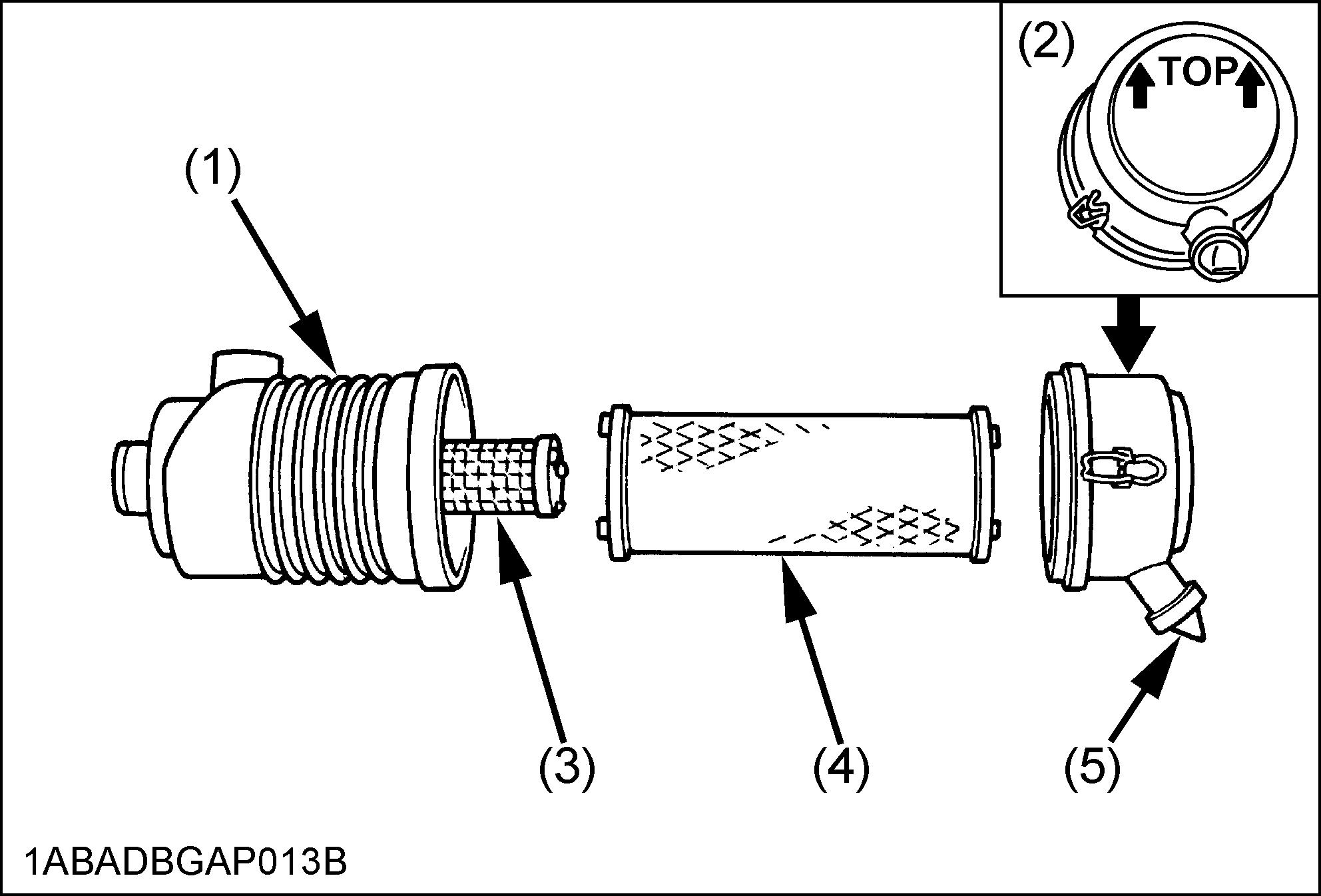 (2)
TOP
(1)
(3)
(4)
(5)
1ABADBGAP013B