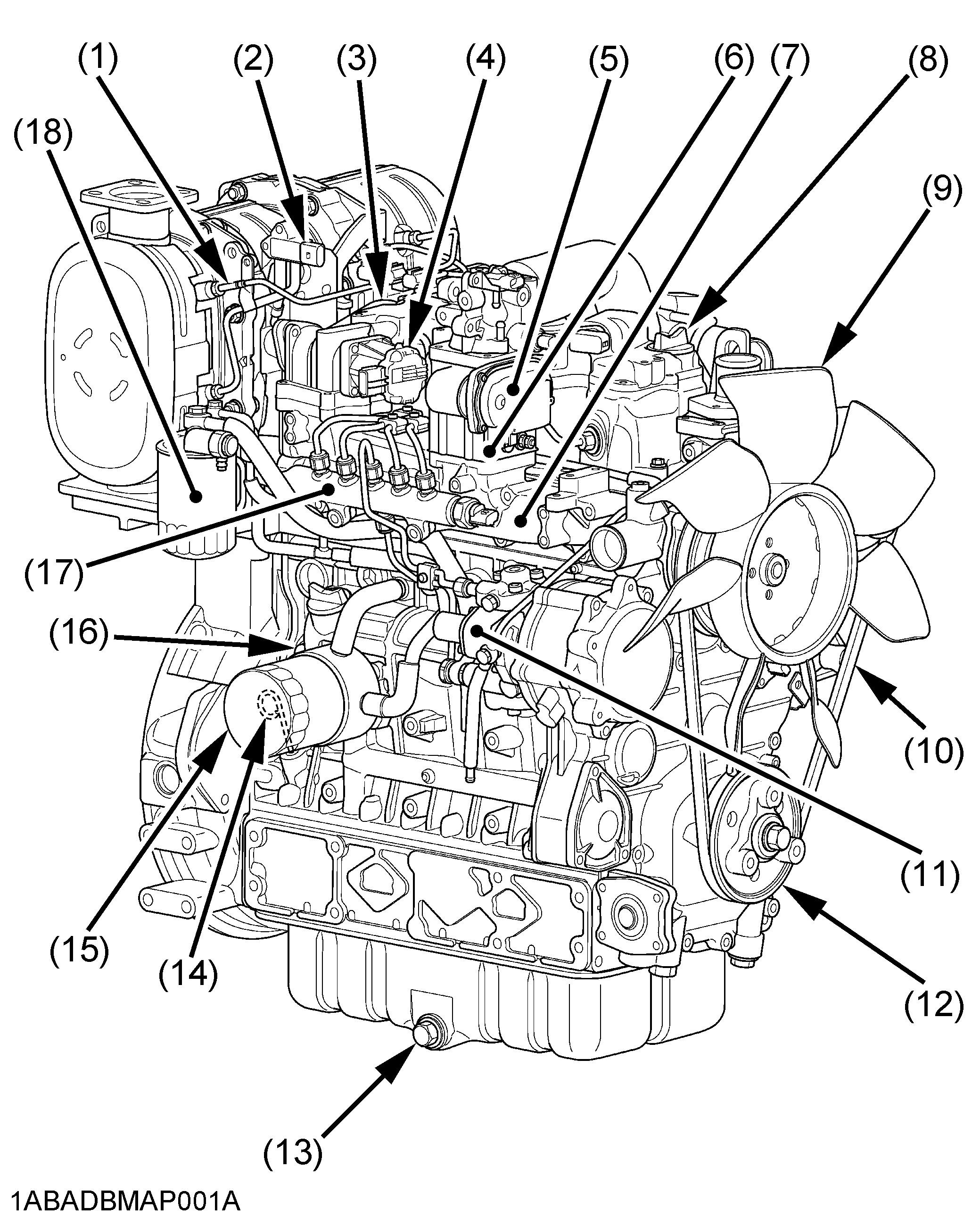 (1)
(2)
(3)
(4)
(5)
(6)
(7)
(8)
(18)
(9)
(17)
(16)
(10)
(11)
(15)
(14)
(12)
(13)
1ABADBMAP001A