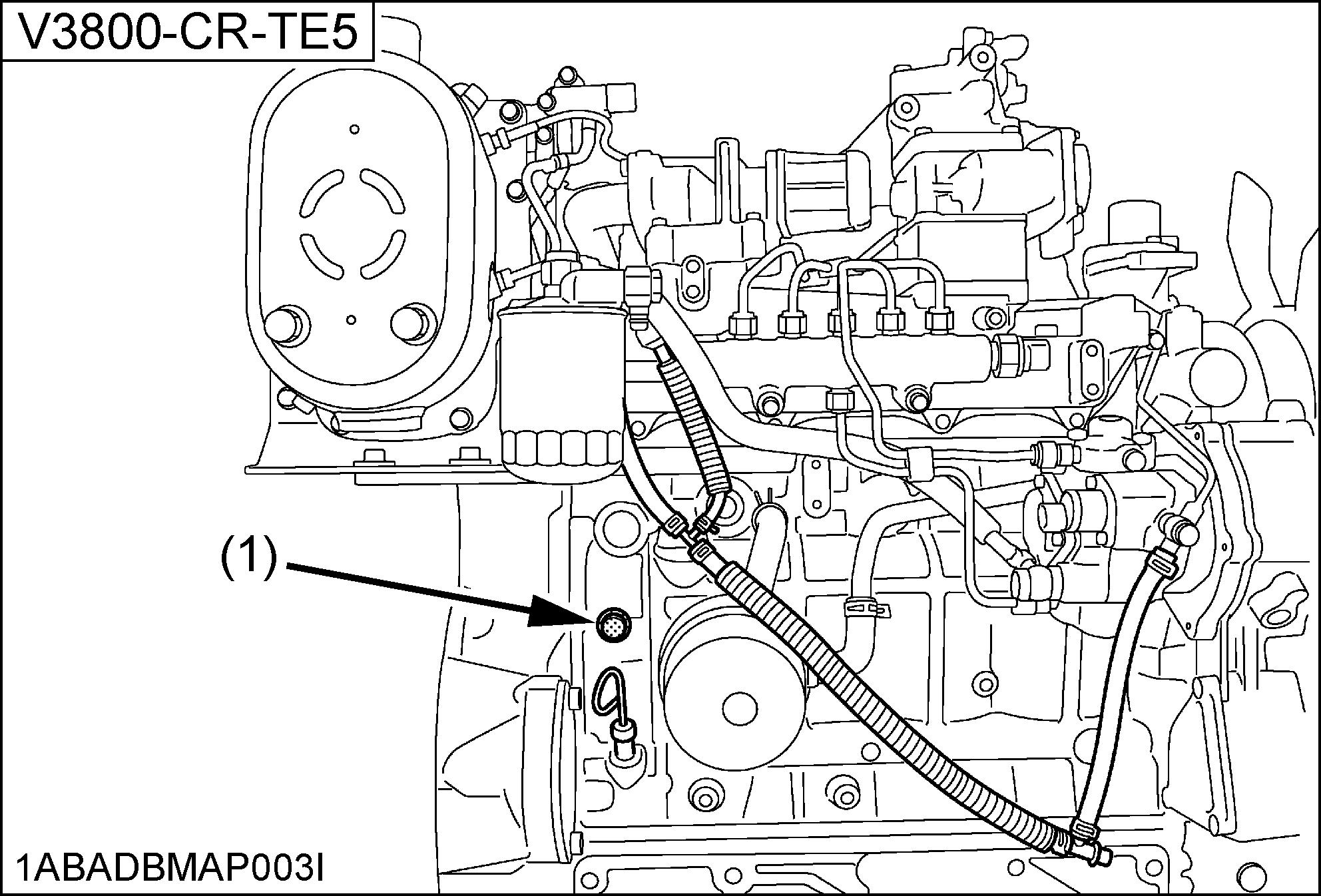 V3800-CR-TE5

(1)

1ABADBMAP003I