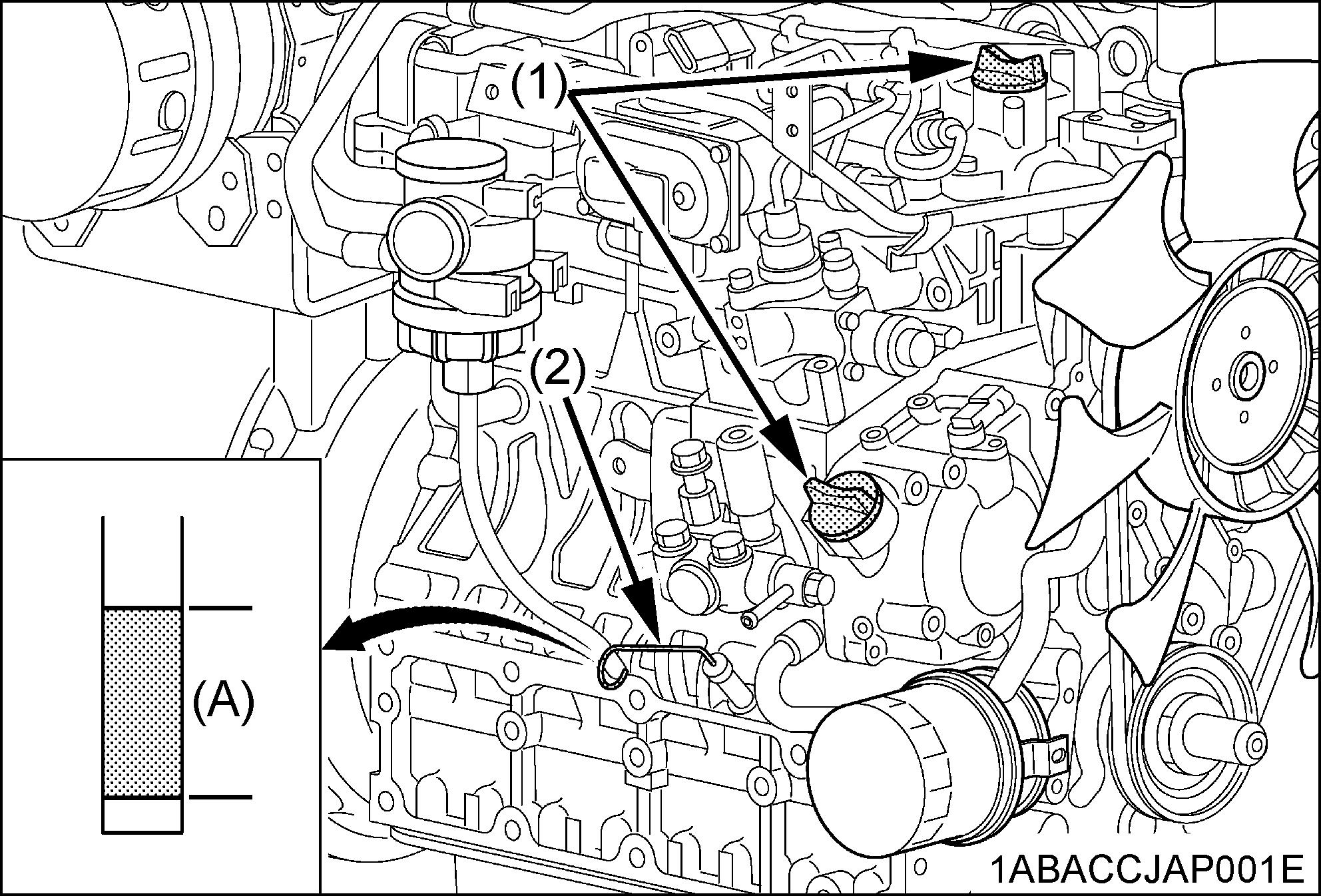 (1)

(2)

(A)

1ABACCJAP001E