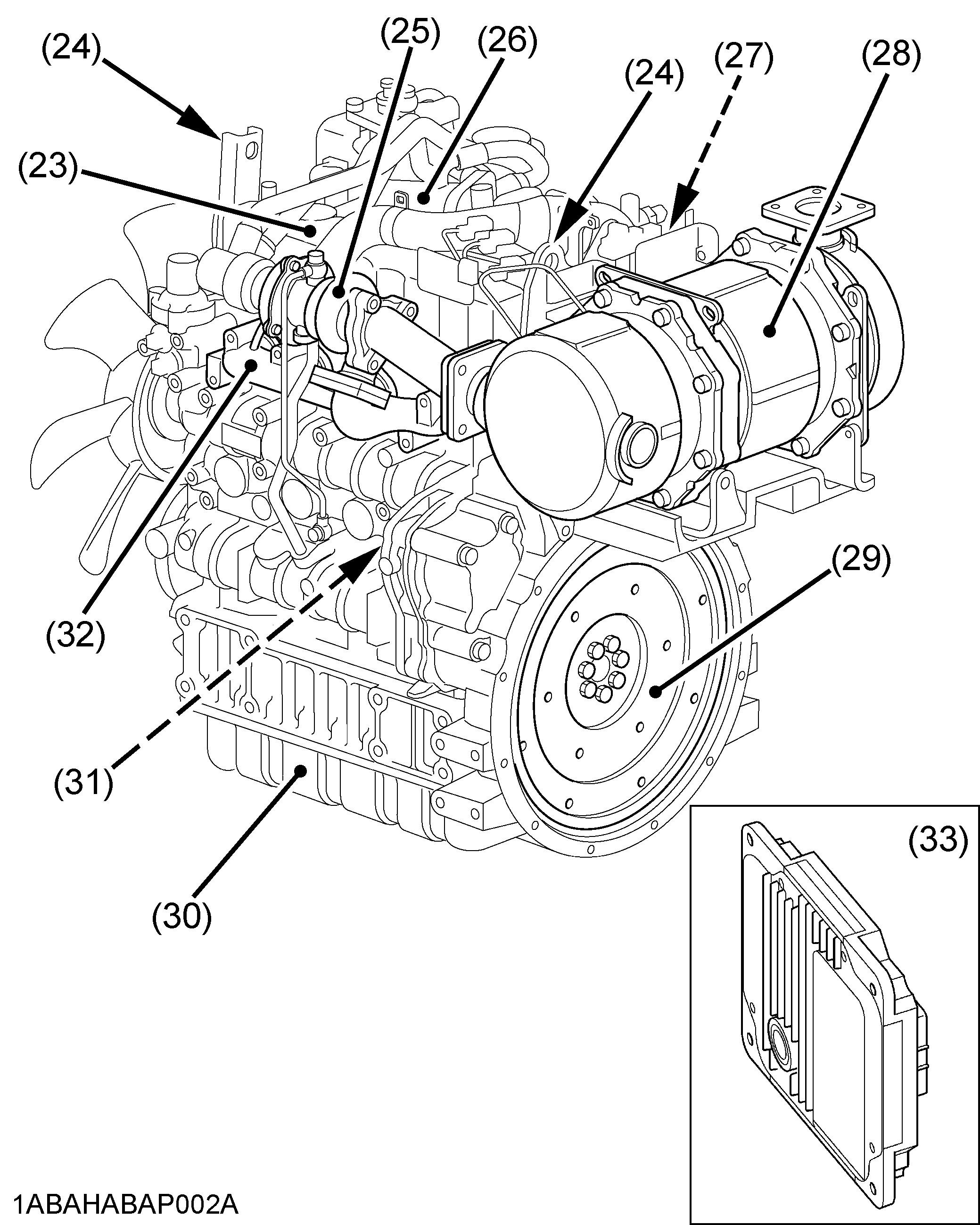 (24)
(25)
(26)
(24)
(27)
(28)
(23)
(32)
(29)
(31)
(30)
(33)
1ABAHABAP002A