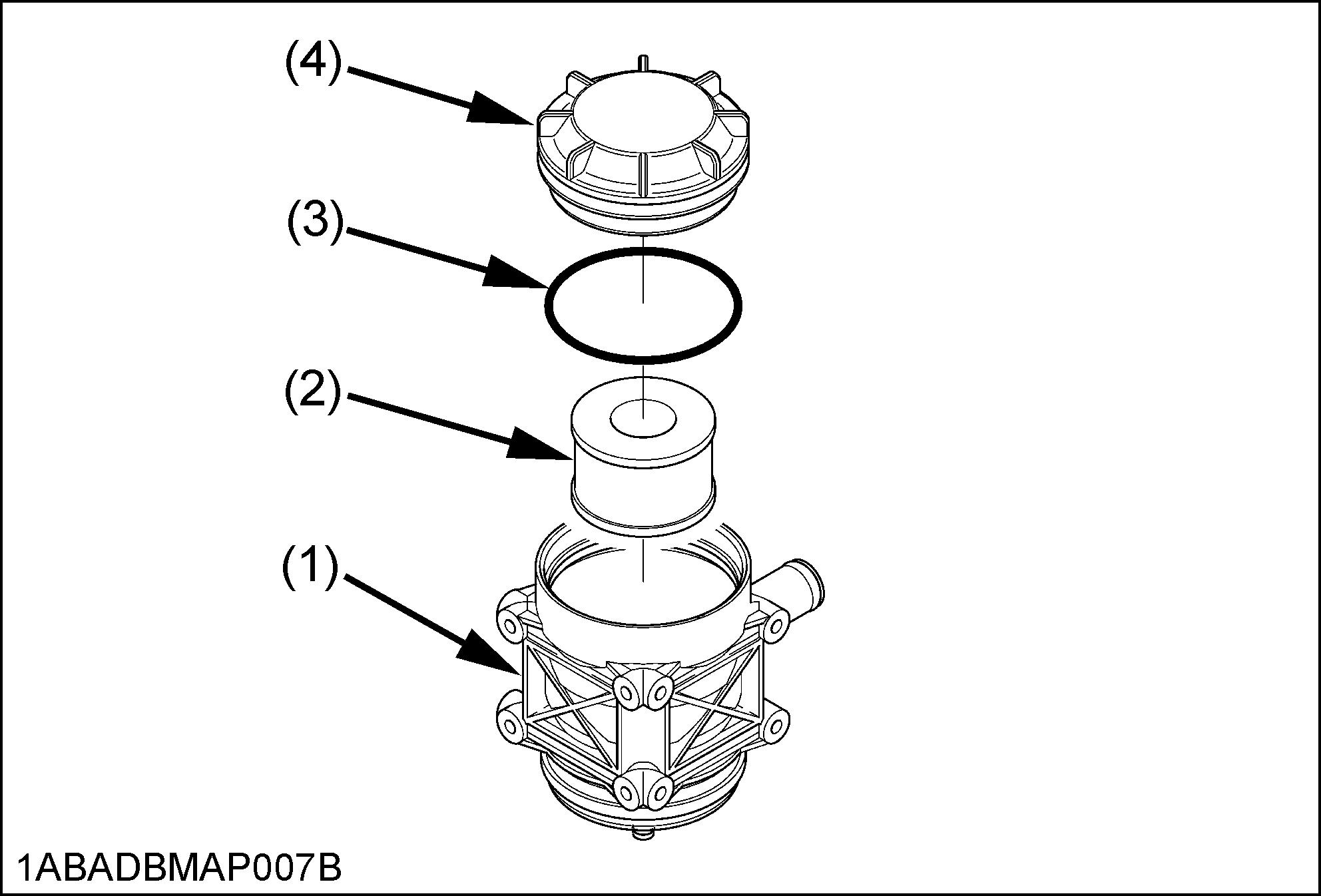 (4)
(3)
(2)
(1)
1ABADBMAP007B