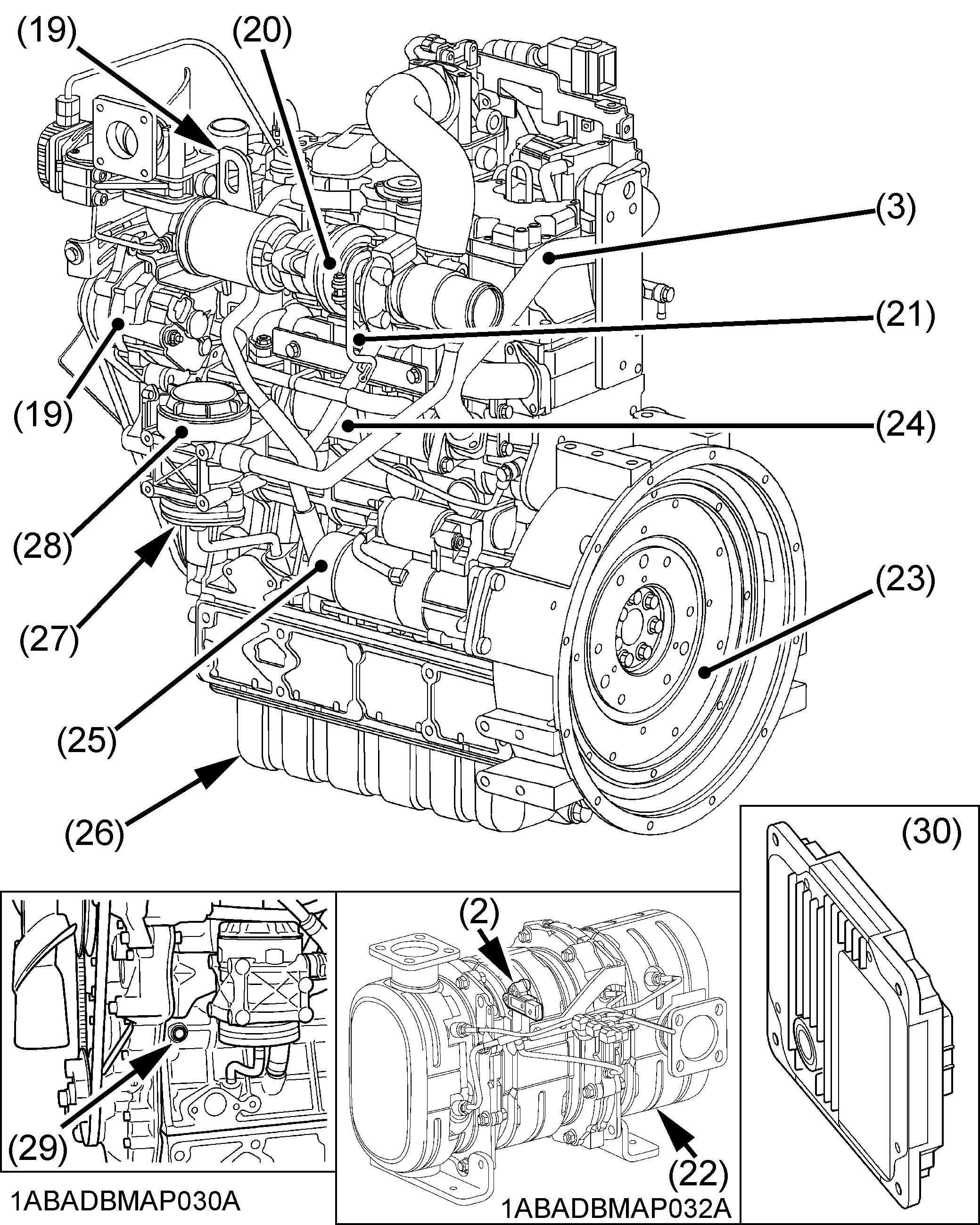 (19)
(20)
(3)
(21)
(19)
(24)
(28)
(27)
(23)
(25)
(26)
(30)
(2)
(29)
(22)
1ABADBMAP030A
1ABADBMAP032A