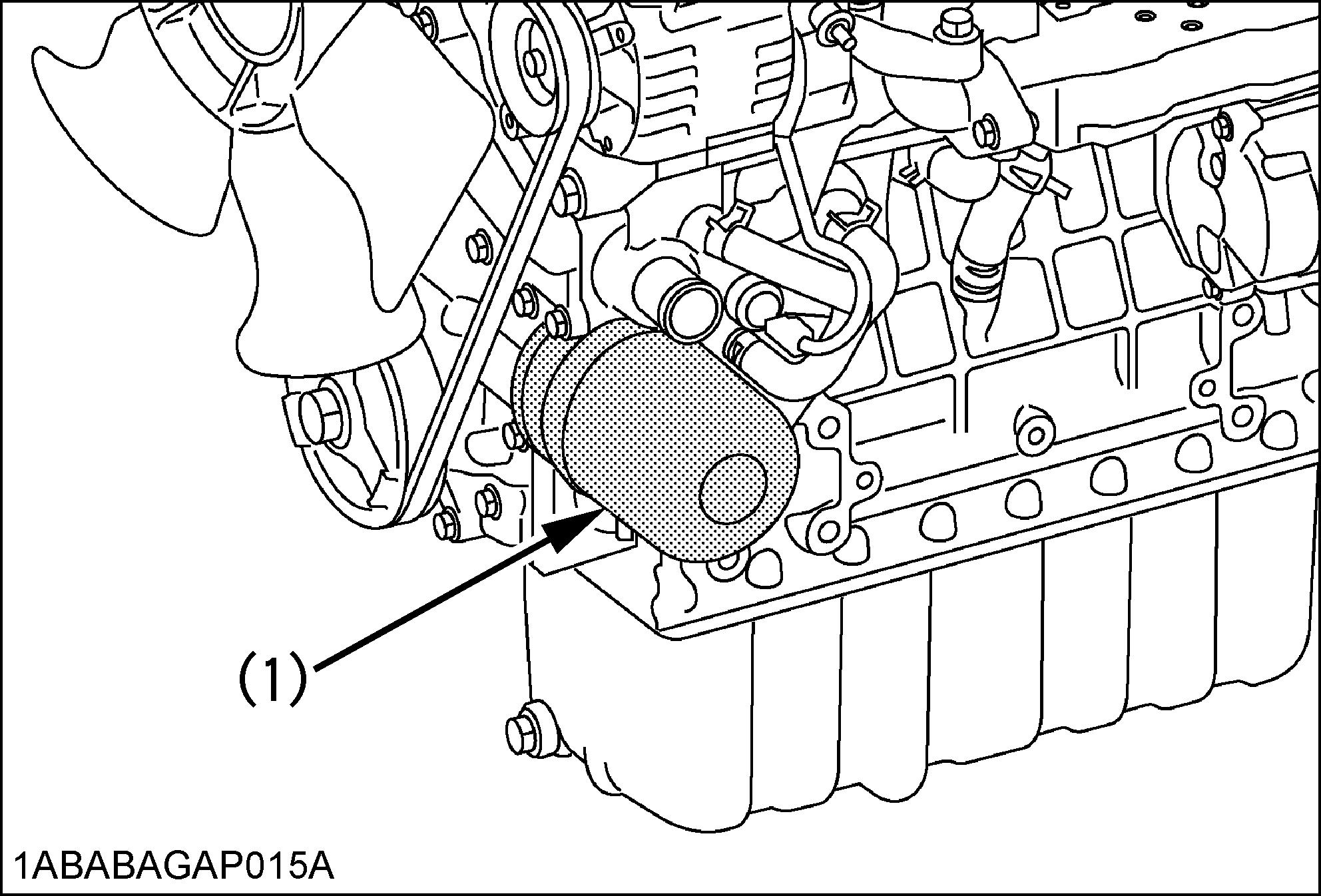 (1)

1ABABAGAP015A