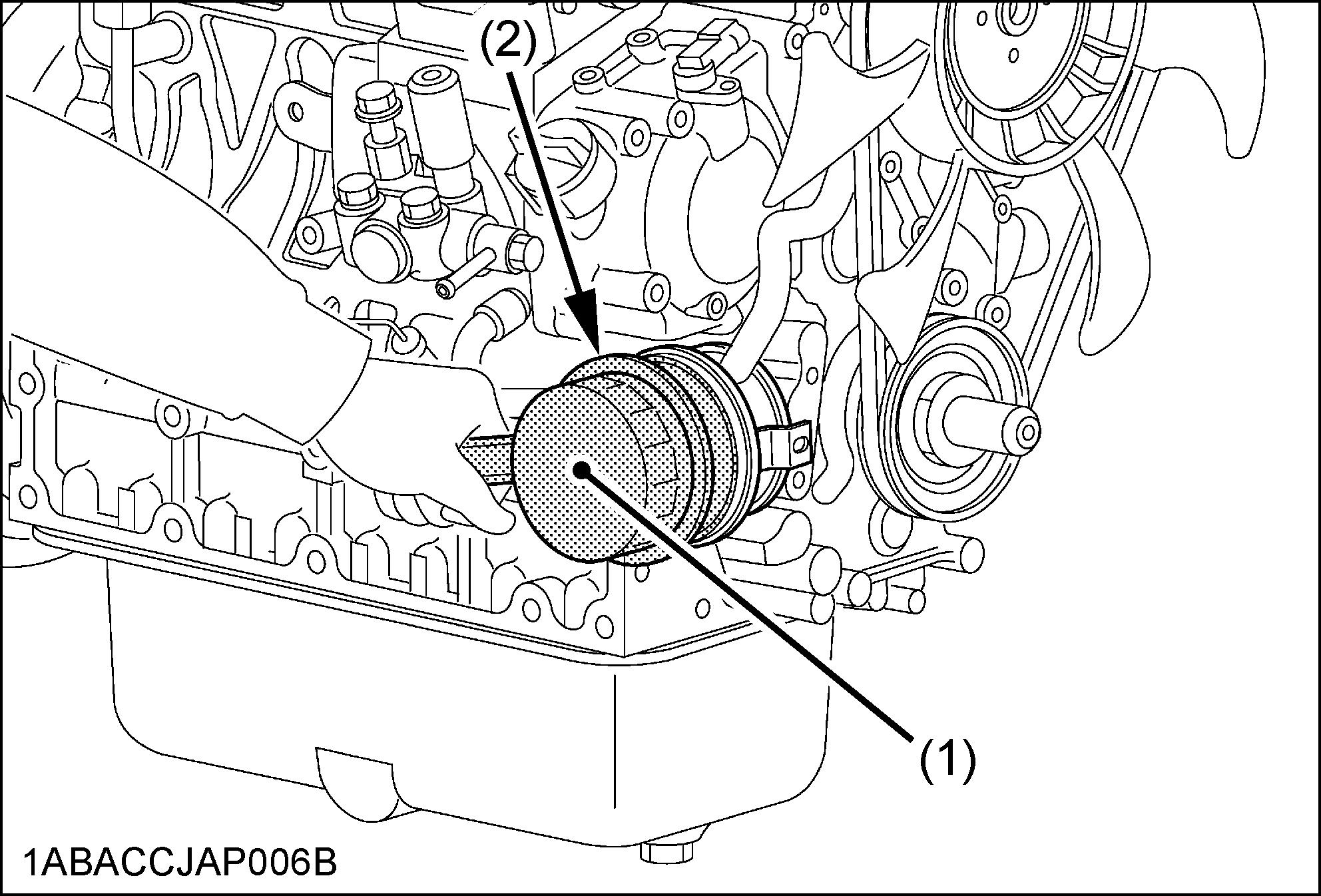 (2)

(1)

1ABACCJAP006B