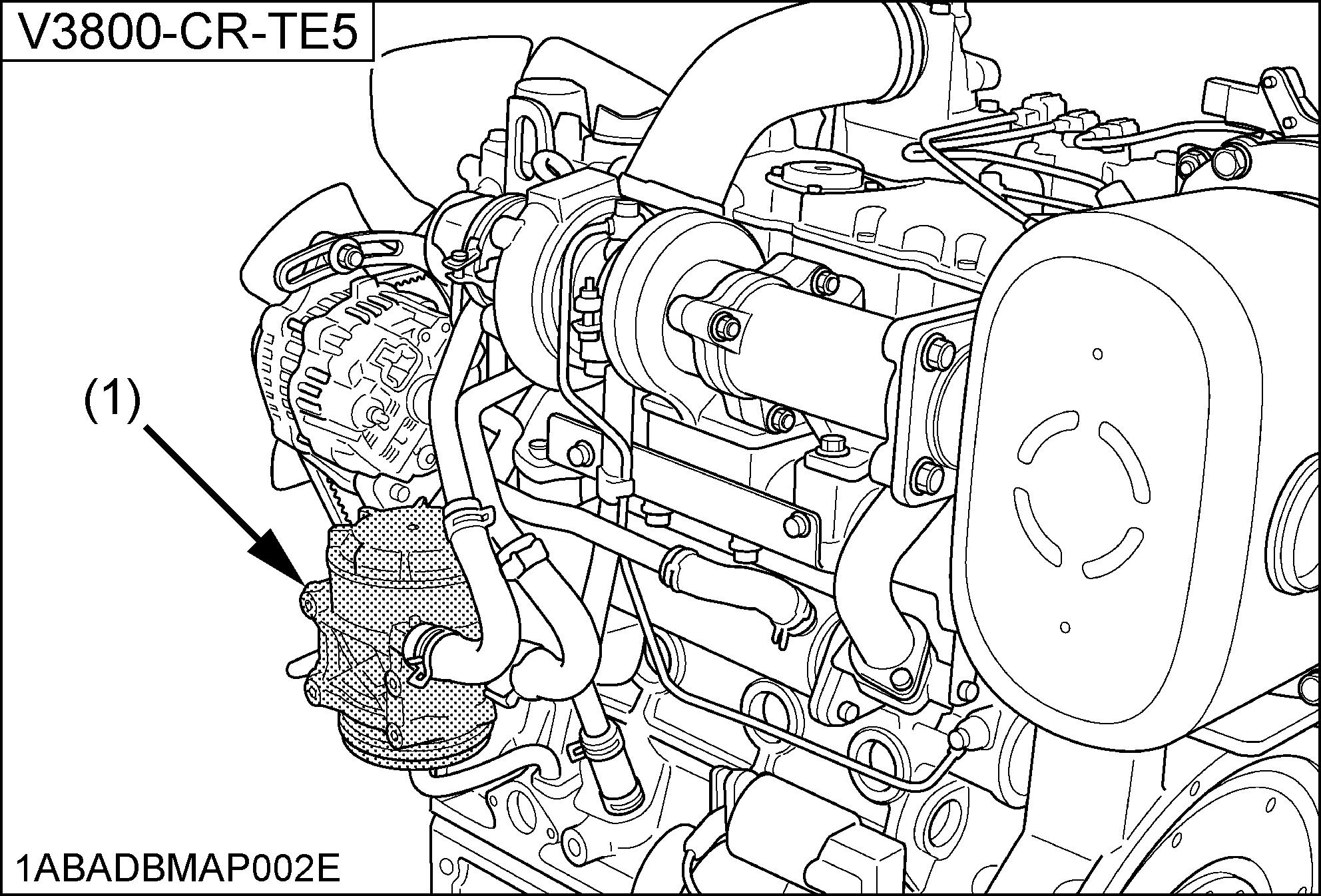 V3800-CR-TE5

(1)

1ABADBMAP002E