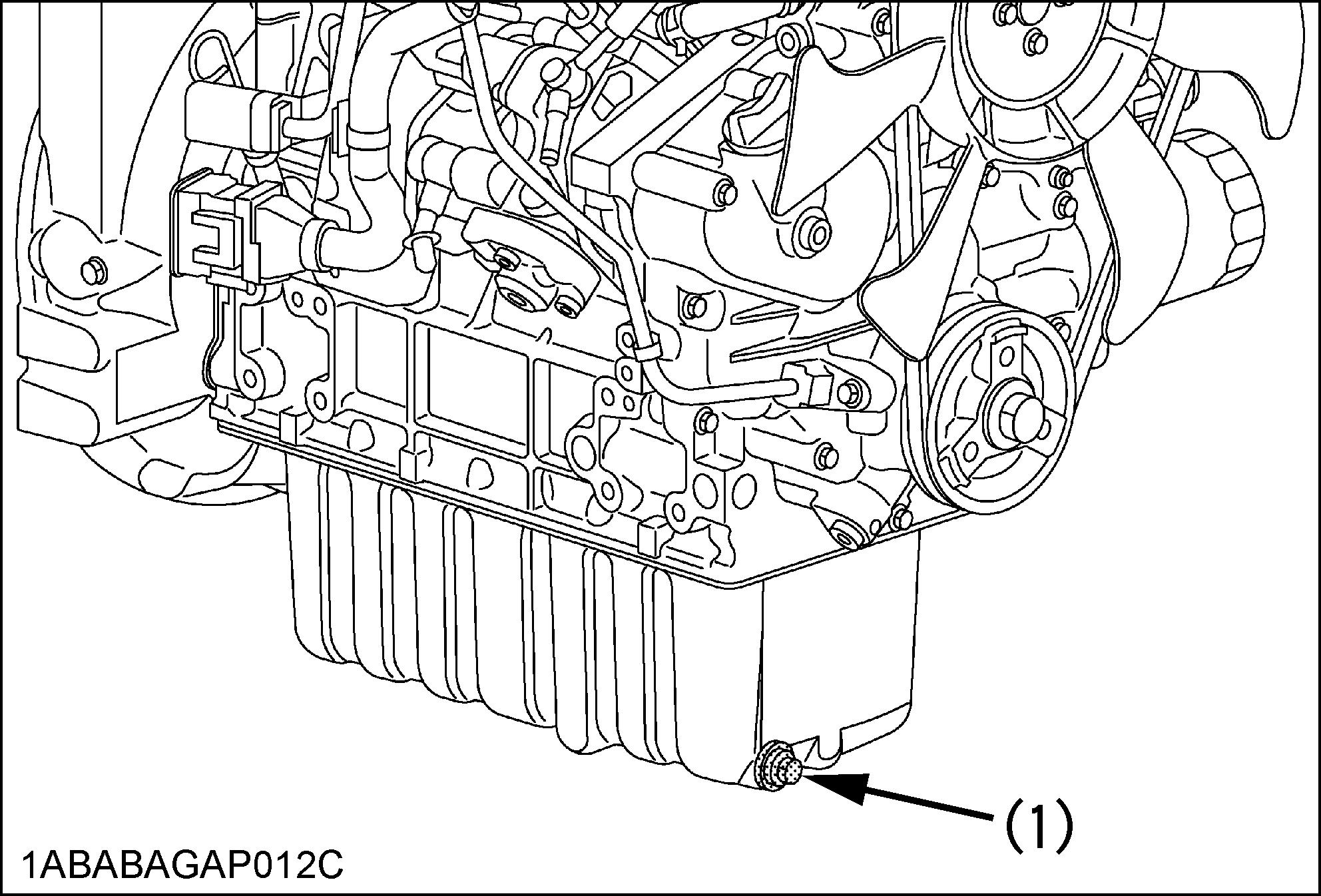 (1)

1ABABAGAP012C