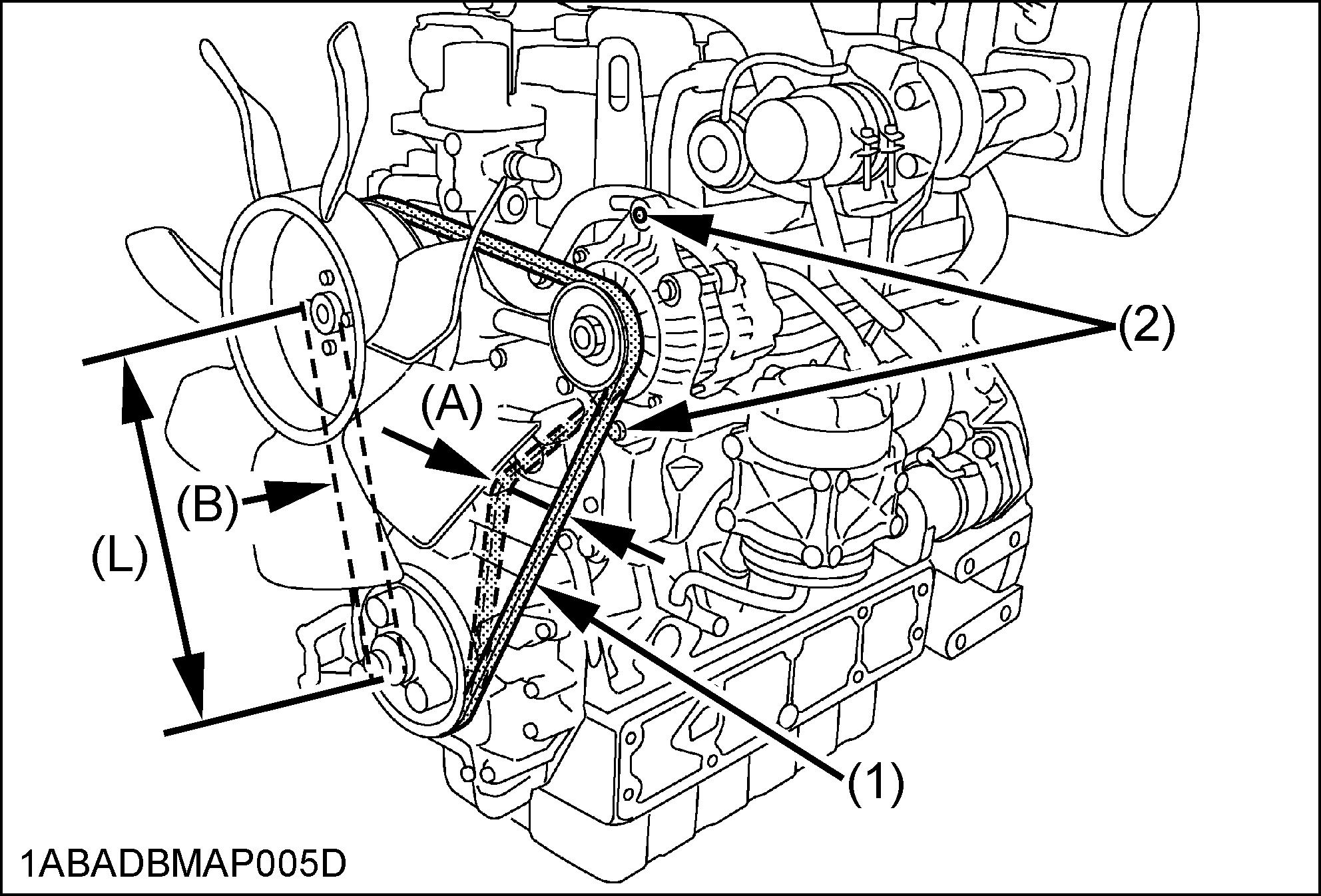 (2)
(A)
(B)
(L)
(1)
1ABADBMAP005D