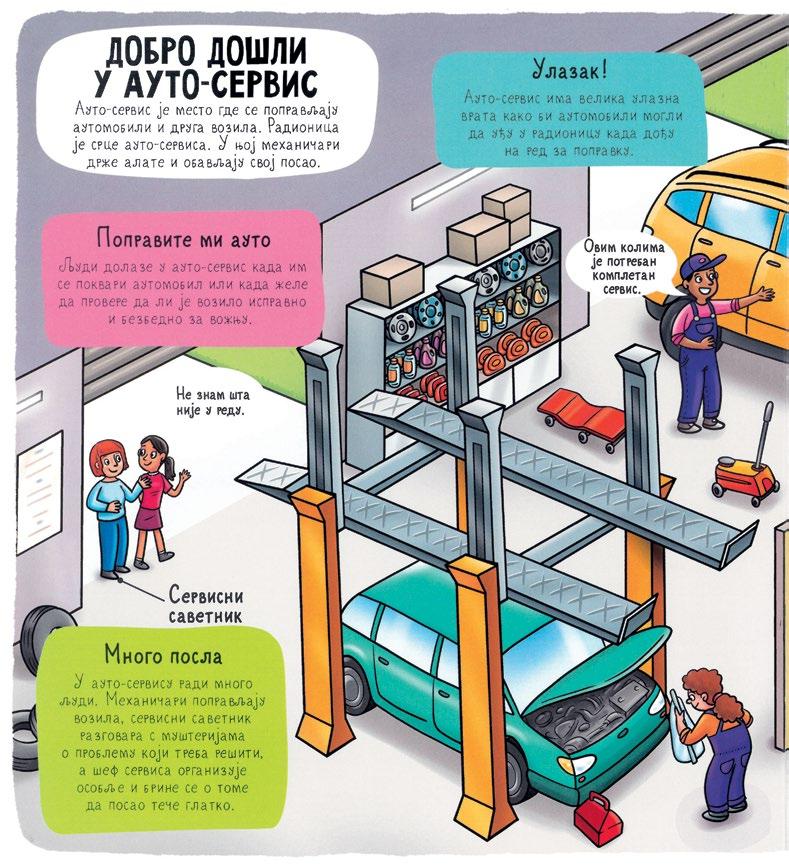 ДОБРО ДОШЛИ У АУТО-СЕРВИС

Ауто-сервис је место где се поправљају аутомобили и друга возила. Радионица је срце ауто-сервиса. У њој механичари држе алате и обављају свој посао.

Улазак!

Ауто-сервис има велика улазна врата како би аутомобили могли да уђу у радионицу када дођу на ред за поправку.

Поправите ми ауто

Људи долазе у ауто-сервис када им се поквари аутомобил или када желе да провере да ли је возило исправно и безбедно за вожњу.

Овим колима је потребан комплетан сервис.

Не знам шта није у реду.

Сервисни саветник

Много посла

У ауто-сервису ради много људи. Механичари поправљају возила, сервисни саветник разговара с муштеријама о проблему који треба решити, а шеф сервиса организује особље и брине се о томе да посао тече глатко.