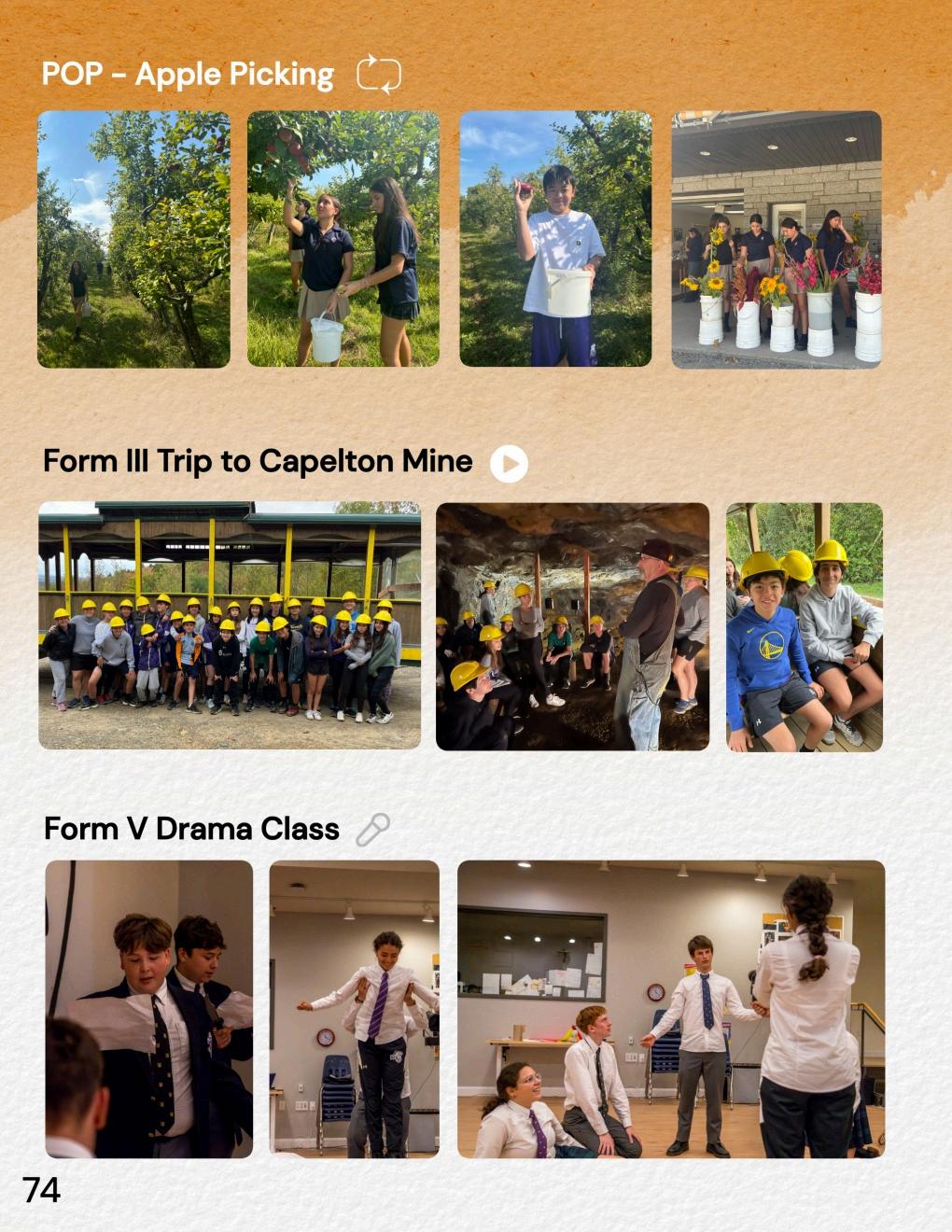 POP - Apple Picking

Form III Trip to Capelton Mine

Form V Drama Class

74