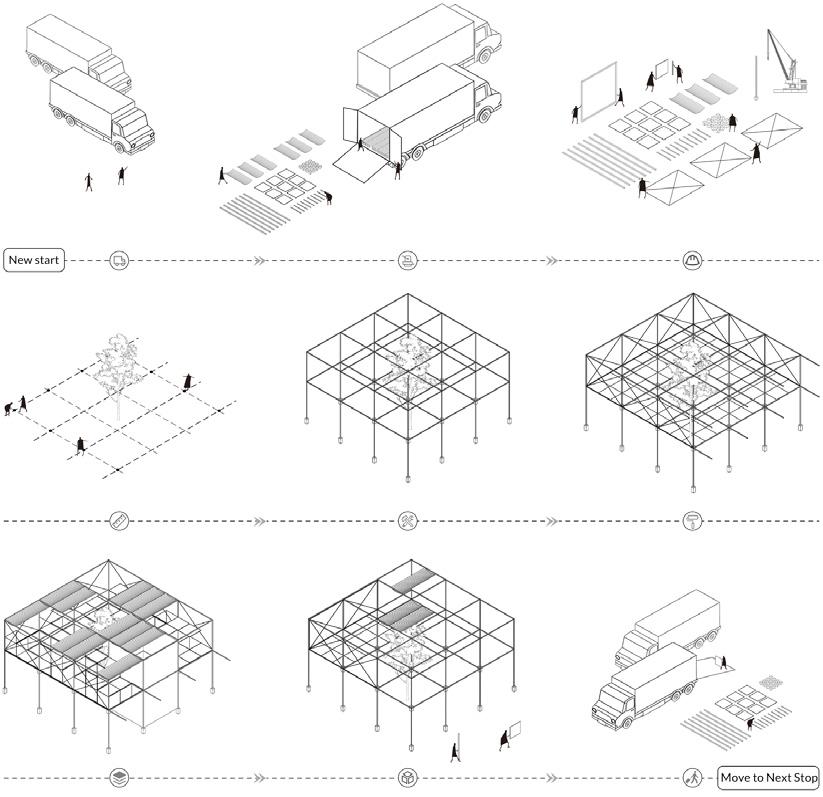 New start

Move to Next Stop