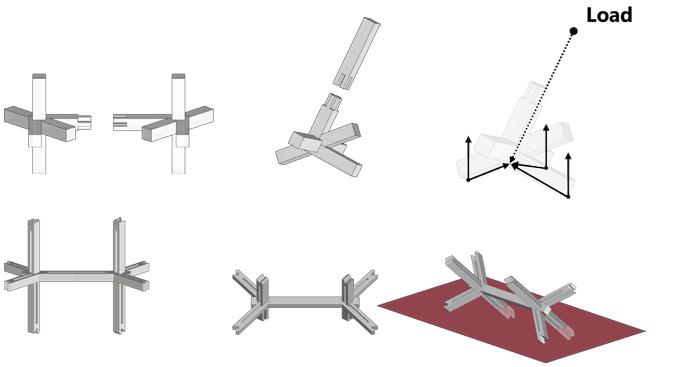 Load