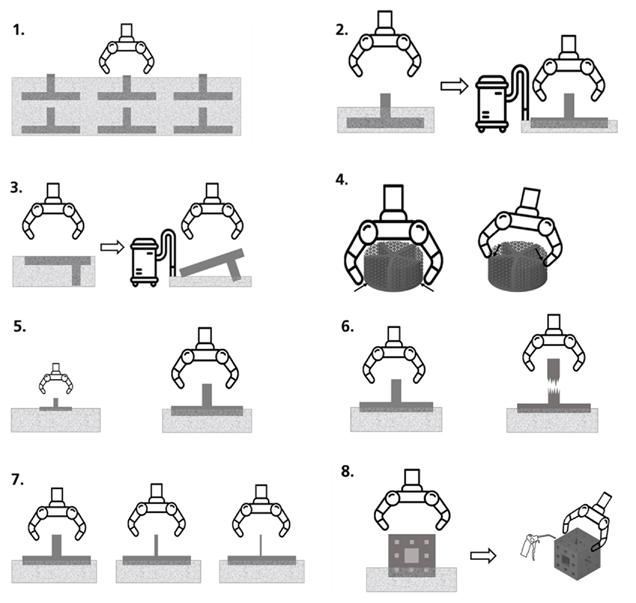 1.

2.

3.

4.

5.

6.

7.

8.