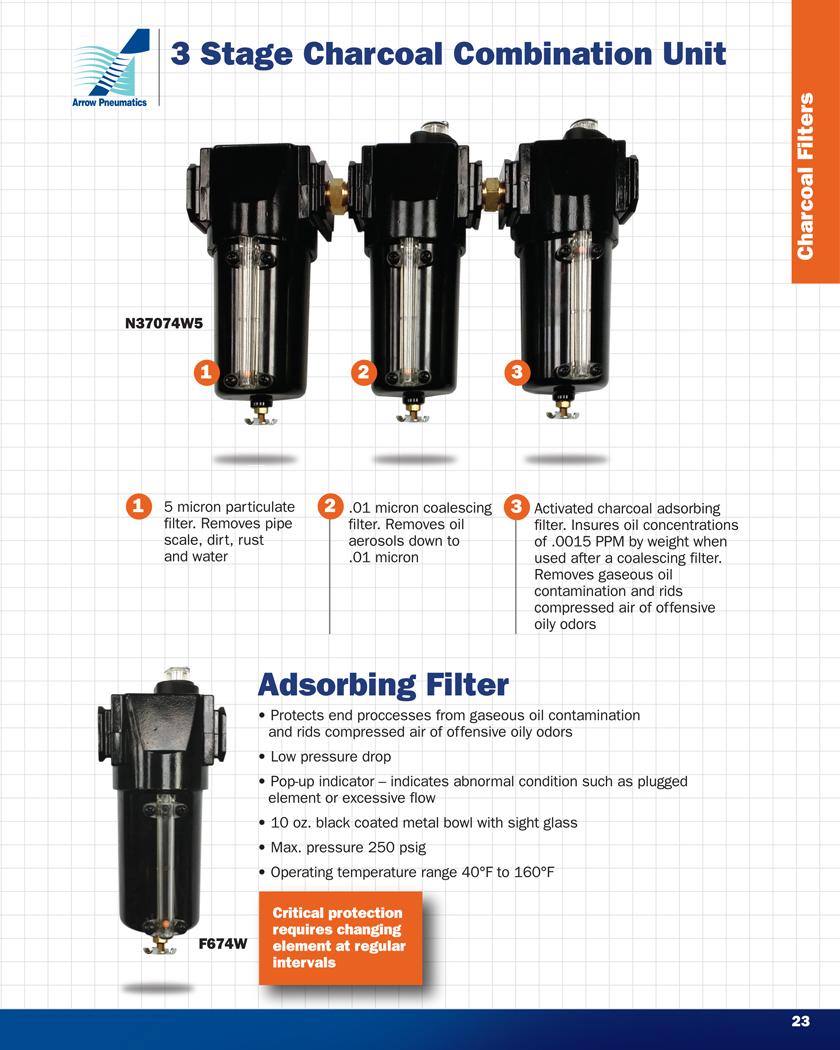 Arrow Pneumatics

3 Stage Charcoal Combination Unit

Charcoal Filters

N37074W5

1

2

3

1 5 micron particulate filter. Removes pipe scale, dirt, rust and water

2 .01 micron coalescing filter. Removes oil aerosols down to .01 micron

3 Activated charcoal adsorbing filter. Insures oil concentrations of .0015 PPM by weight when used after a coalescing filter. Removes gaseous oil contamination and rids compressed air of offensive oily odors

Adsorbing Filter

• Protects end proccesses from gaseous oil contamination and rids compressed air of offensive oily odors

• Low pressure drop

• Pop-up indicator – indicates abnormal condition such as plugged element or excessive flow

• 10 oz. black coated metal bowl with sight glass

• Max. pressure 250 psig

• Operating temperature range 40°F to 160°F

F674W

Critical protection requires changing element at regular intervals

23