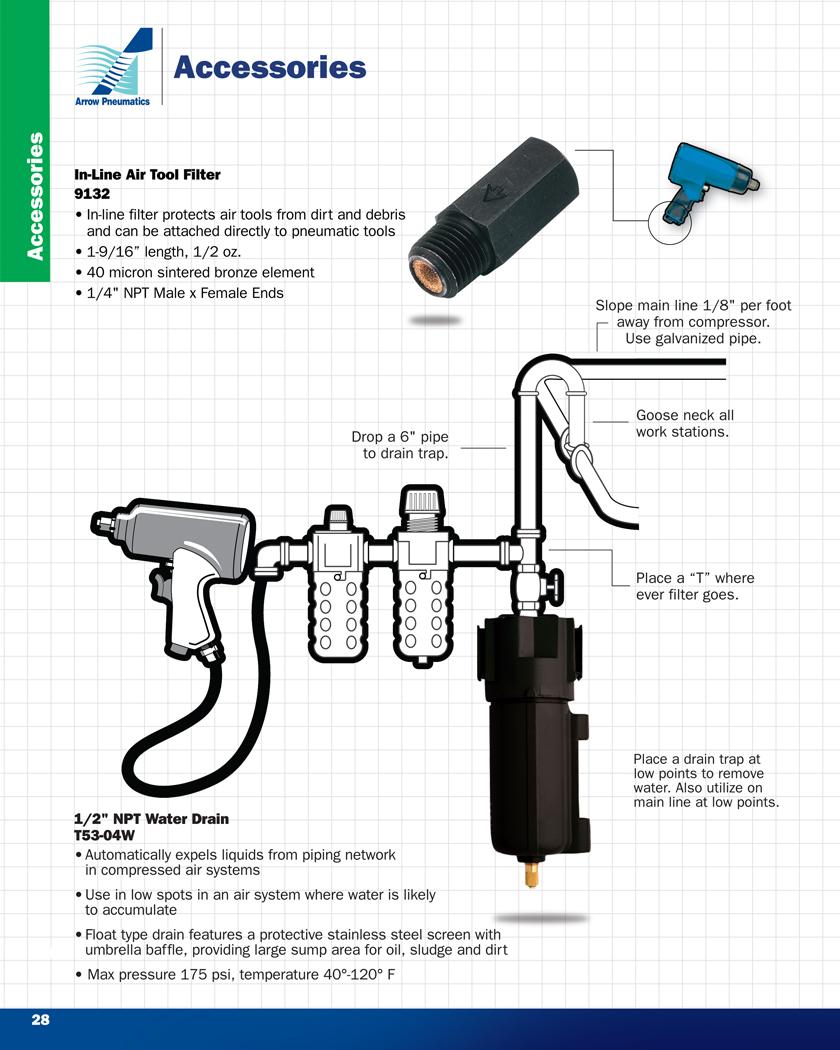 Arrow Pneumatics

Accessories

Accessories

In-Line Air Tool Filter
9132
• In-line filter protects air tools from dirt and debris and can be attached directly to pneumatic tools
• 1-9/16" length, 1/2 oz.
• 40 micron sintered bronze element
• 1/4" NPT Male x Female Ends

Slope main line 1/8" per foot away from compressor. Use galvanized pipe.

Goose neck all work stations.

Drop a 6" pipe to drain trap.

Place a "T" where ever filter goes.

Place a drain trap at low points to remove water. Also utilize on main line at low points.

1/2" NPT Water Drain
T53-04W
• Automatically expels liquids from piping network in compressed air systems
• Use in low spots in an air system where water is likely to accumulate
• Float type drain features a protective stainless steel screen with umbrella baffle, providing large sump area for oil, sludge and dirt
• Max pressure 175 psi, temperature 40°-120° F

28