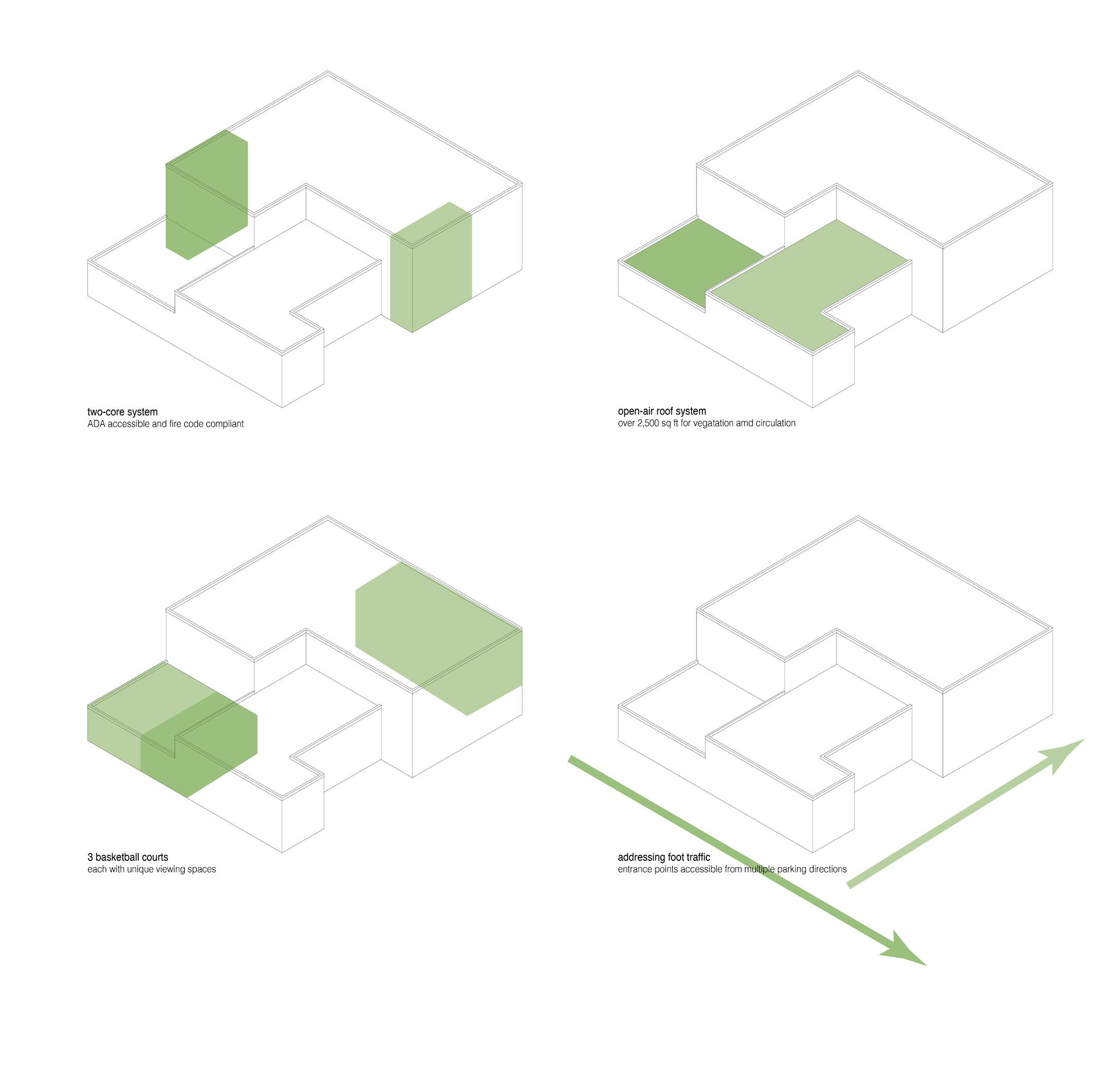 two-core system
ADA accessible and fire code compliant

open-air roof system
over 2,500 sq ft for vegatation amd circulation

3 basketball courts
each with unique viewing spaces

addressing foot traffic
entrance points accessible from multiple parking directions