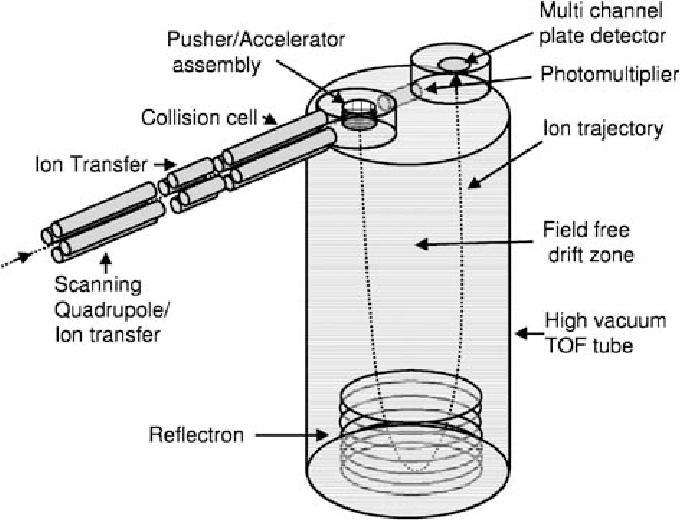 Multi channel plate detector

Pusher/Accelerator assembly

Photomultiplier

Collision cell

Ion trajectory

Ion Transfer

Field free drift zone

Scanning Quadrupole/ Ion transfer

High vacuum TOF tube

Reflectron