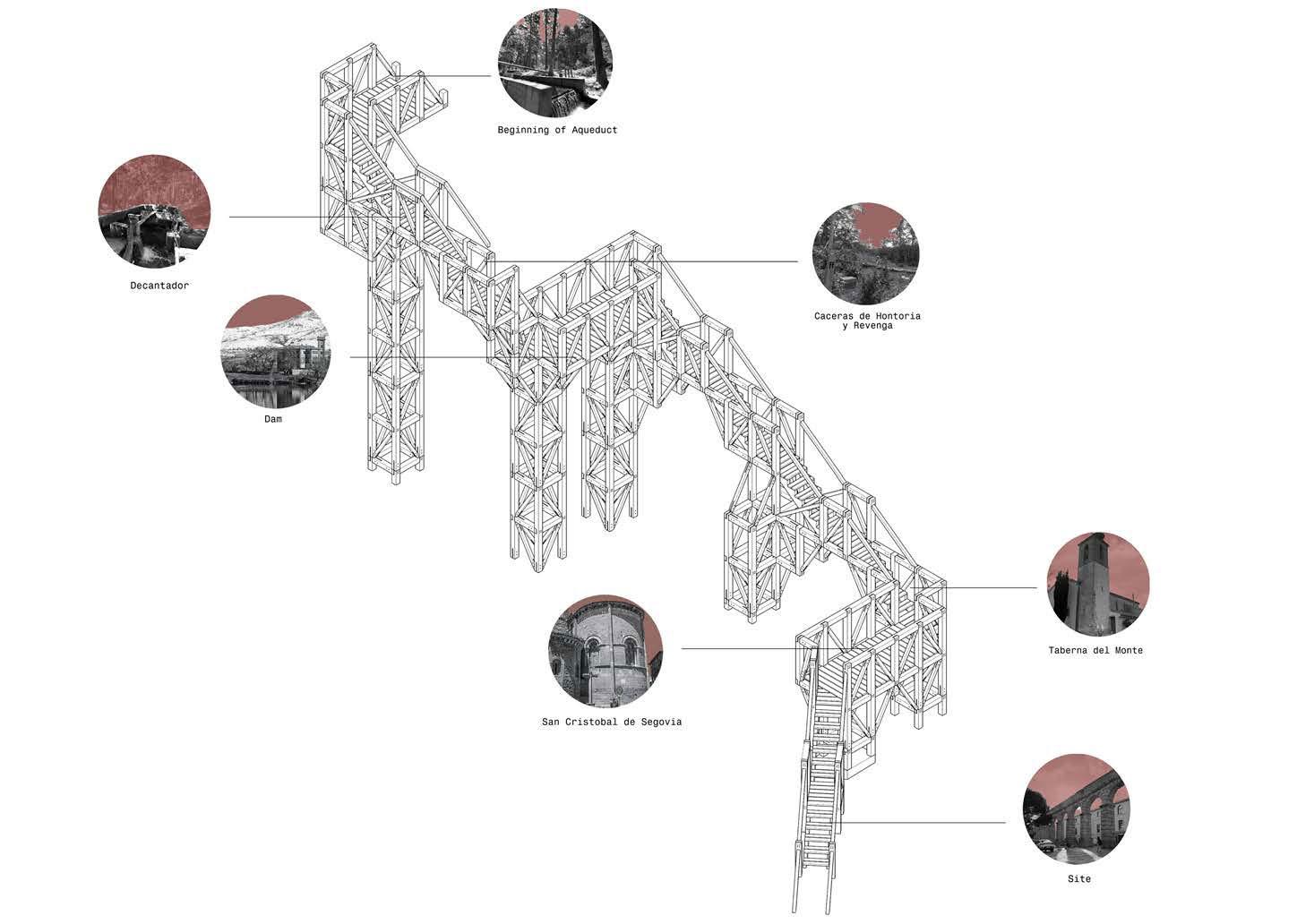 Beginning of Aqueduct

Decantador

Caceras de Hontoria y Revenga

Dam

Taberna del Monte

San Cristobal de Segovia

Site