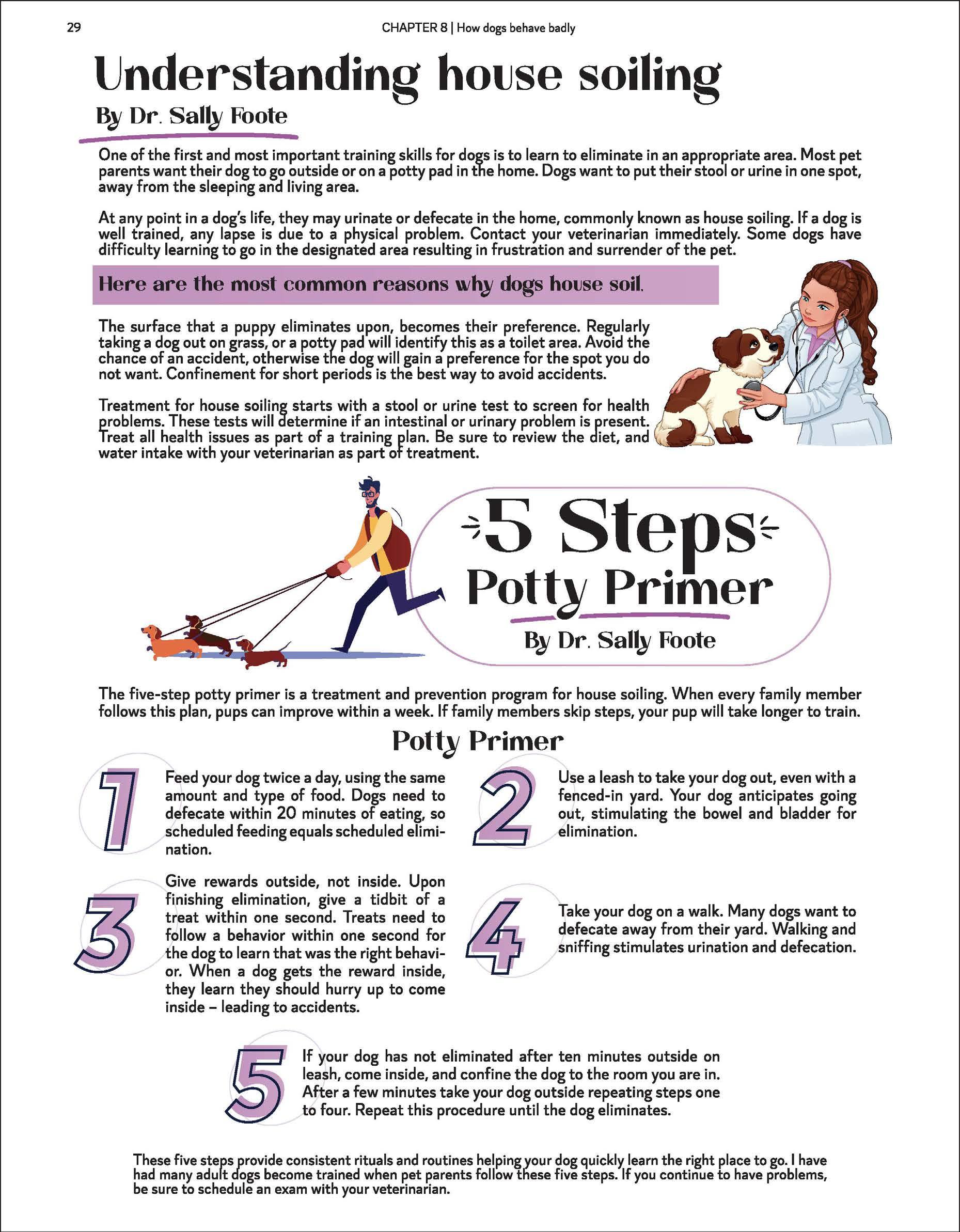 29

CHAPTER 8 | How dogs behave badly

Understanding house soiling

By Dr. Sally Foote

One of the first and most important training skills for dogs is to learn to eliminate in an appropriate area. Most pet parents want their dog to go outside or on a potty pad in the home. Dogs want to put their stool or urine in one spot, away from the sleeping and living area.

At any point in a dog's life, they may urinate or defecate in the home, commonly known as house soiling. If a dog is well trained, any lapse is due to a physical problem. Contact your veterinarian immediately. Some dogs have difficulty learning to go in the designated area resulting in frustration and surrender of the pet.

Here are the most common reasons why dogs house soil.

The surface that a puppy eliminates upon, becomes their preference. Regularly taking a dog out on grass, or a potty pad will identify this as a toilet area. Avoid the chance of an accident, otherwise the dog will gain a preference for the spot you do not want. Confinement for short periods is the best way to avoid accidents.

Treatment for house soiling starts with a stool or urine test to screen for health problems. These tests will determine if an intestinal or urinary problem is present. Treat all health issues as part of a training plan. Be sure to review the diet, and water intake with your veterinarian as part of treatment.

5 Steps Potty Primer

By Dr. Sally Foote

The five-step potty primer is a treatment and prevention program for house soiling. When every family member follows this plan, pups can improve within a week. If family members skip steps, your pup will take longer to train.

Potty Primer

1 Feed your dog twice a day, using the same amount and type of food. Dogs need to defecate within 20 minutes of eating, so scheduled feeding equals scheduled elimination.

2 Use a leash to take your dog out, even with a fenced-in yard. Your dog anticipates going out, stimulating the bowel and bladder for elimination.

3 Give rewards outside, not inside. Upon finishing elimination, give a tidbit of a treat within one second. Treats need to follow a behavior within one second for the dog to learn that was the right behavior. When a dog gets the reward inside, they learn they should hurry up to come inside – leading to accidents.

4 Take your dog on a walk. Many dogs want to defecate away from their yard. Walking and sniffing stimulates urination and defecation.

5 If your dog has not eliminated after ten minutes outside on leash, come inside, and confine the dog to the room you are in. After a few minutes take your dog outside repeating steps one to four. Repeat this procedure until the dog eliminates.

These five steps provide consistent rituals and routines helping your dog quickly learn the right place to go. I have had many adult dogs become trained when pet parents follow these five steps. If you continue to have problems, be sure to schedule an exam with your veterinarian.