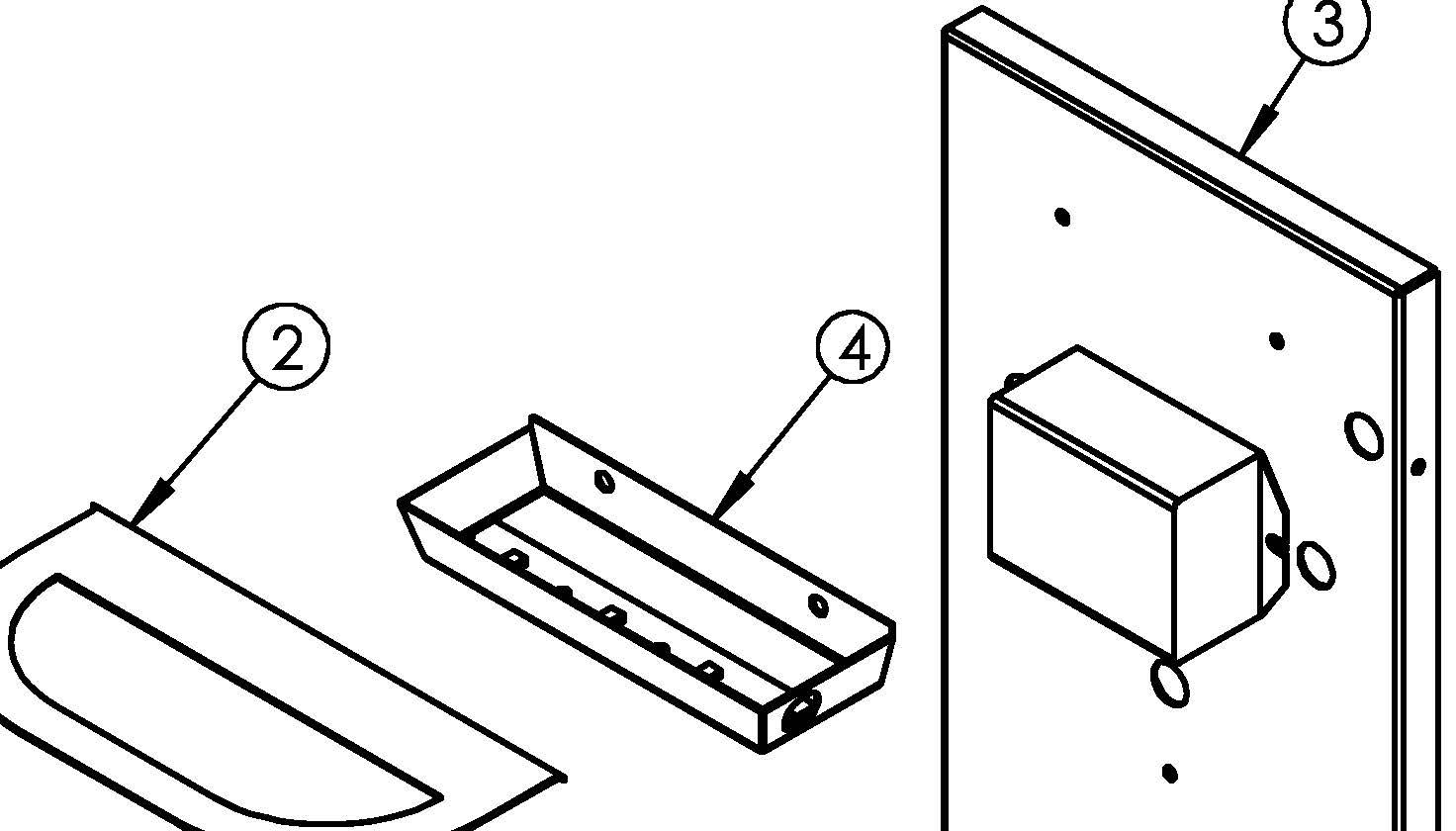 3

2

4