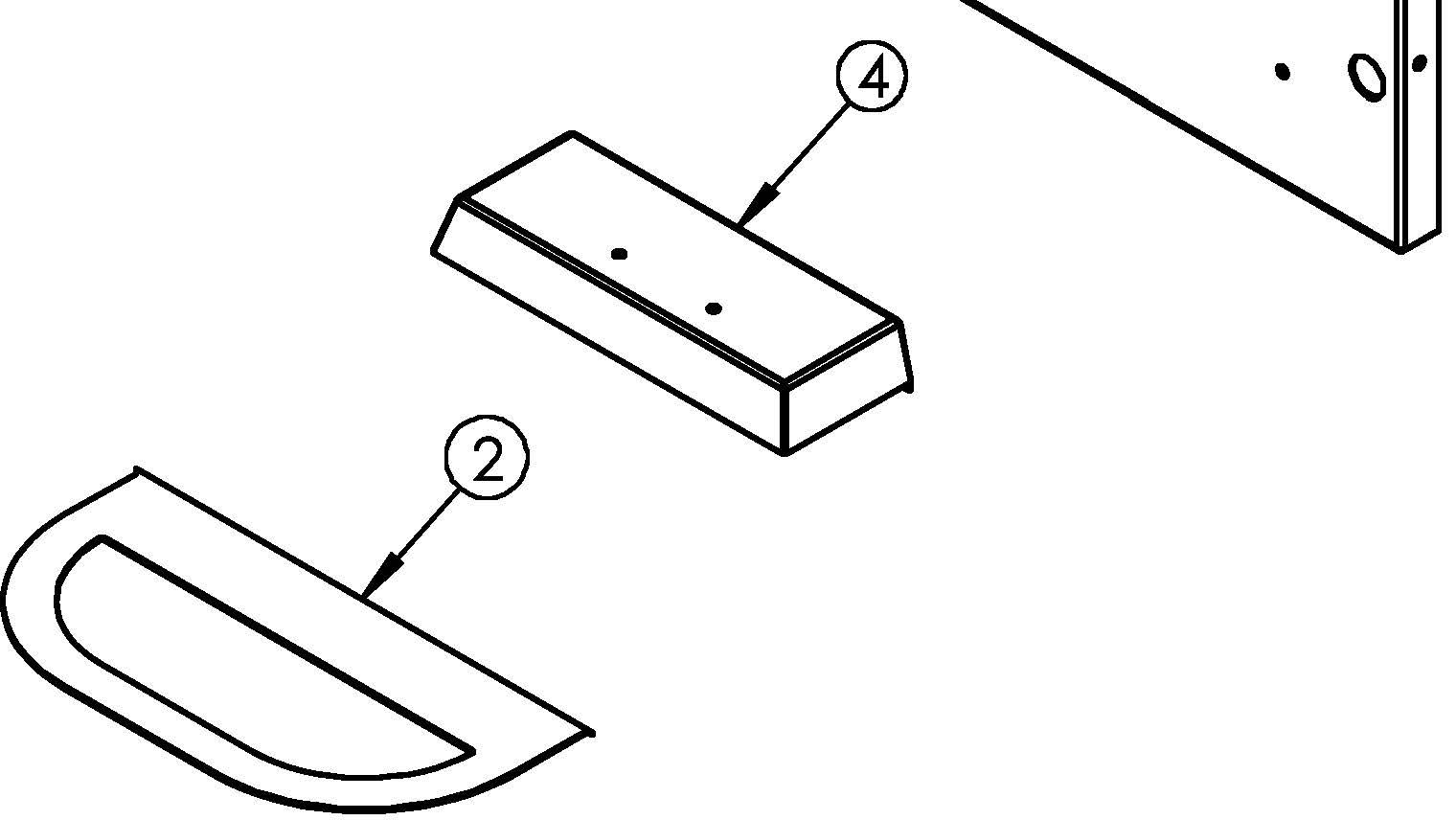 4

2