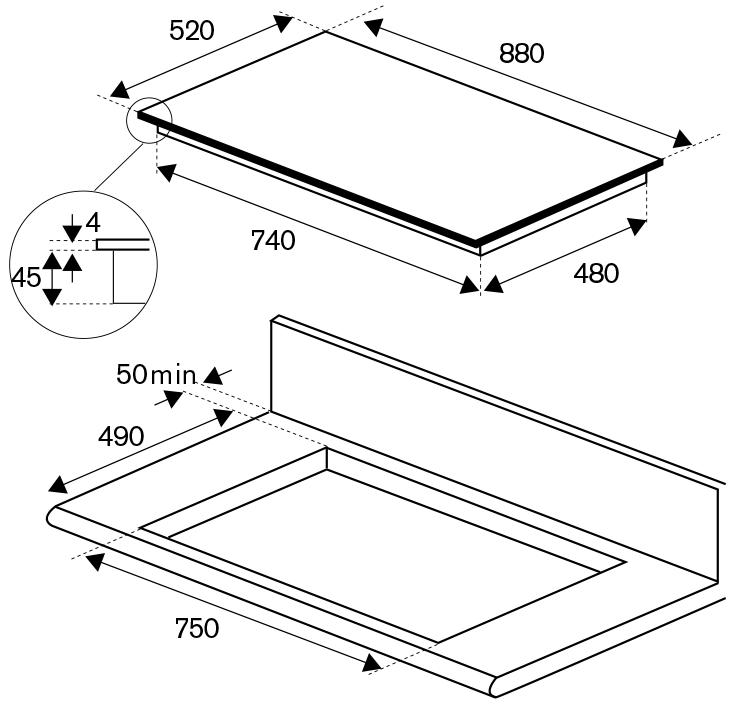 520
880
4
45
740
480
50min
490
750