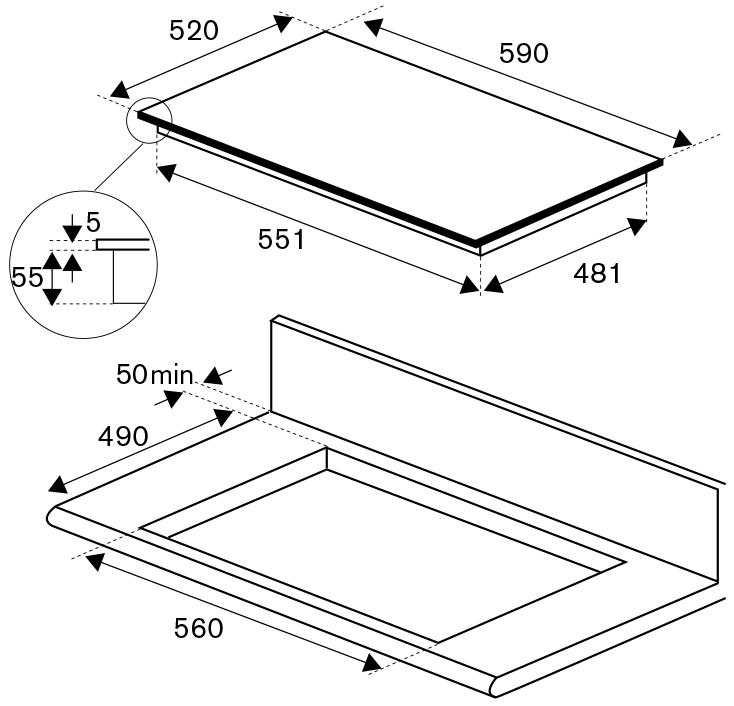 520
590
5
55
551
481
50min.
490
560