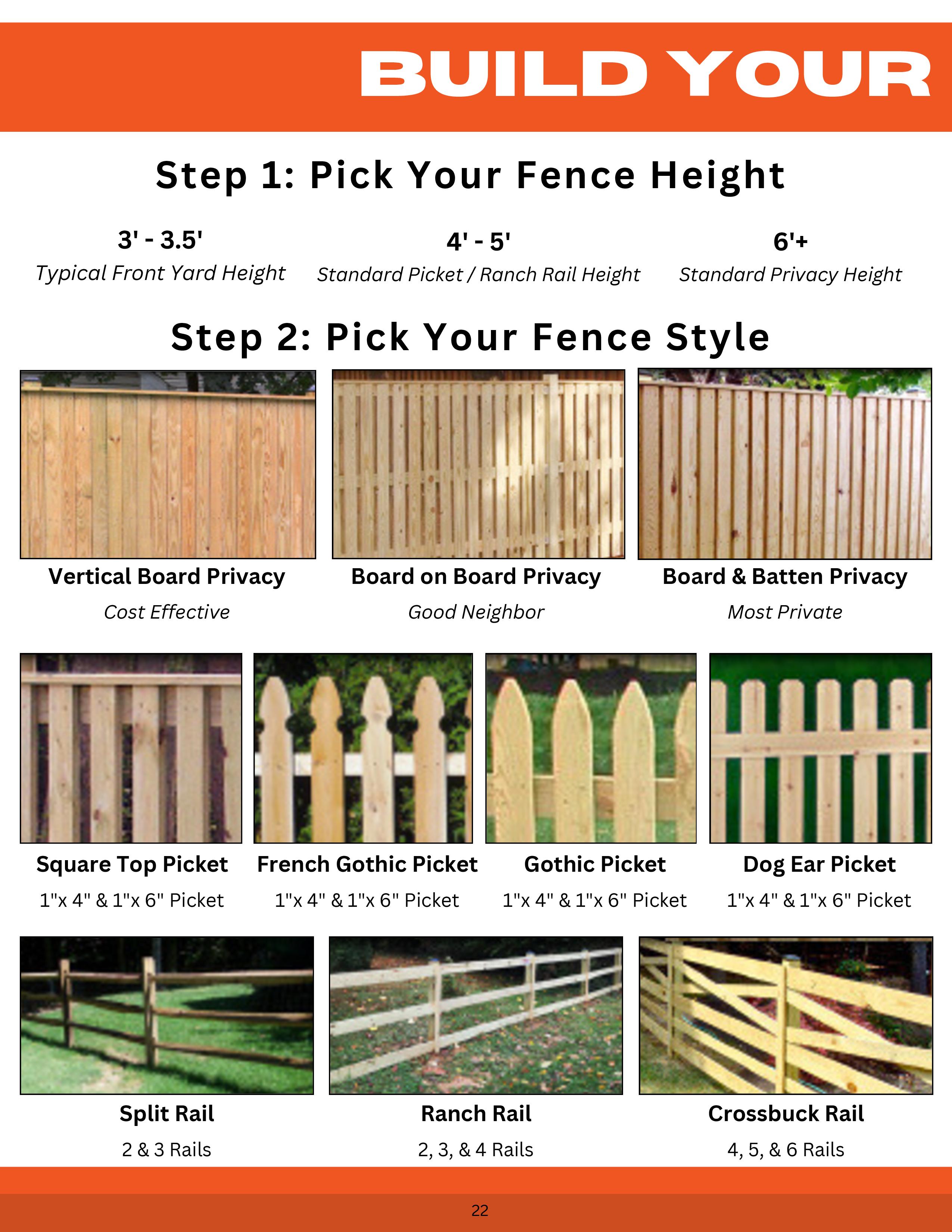 BUILD YOUR

Step 1: Pick Your Fence Height

3' - 3.5'
Typical Front Yard Height

4' - 5'
Standard Picket / Ranch Rail Height

6'+
Standard Privacy Height

Step 2: Pick Your Fence Style

Vertical Board Privacy
Cost Effective

Board on Board Privacy
Good Neighbor

Board & Batten Privacy
Most Private

Square Top Picket
1"x 4" & 1"x 6" Picket

French Gothic Picket
1"x 4" & 1"x 6" Picket

Gothic Picket
1"x 4" & 1"x 6" Picket

Dog Ear Picket
1"x 4" & 1"x 6" Picket

Split Rail
2 & 3 Rails

Ranch Rail
2, 3, & 4 Rails

Crossbuck Rail
4, 5, & 6 Rails

22