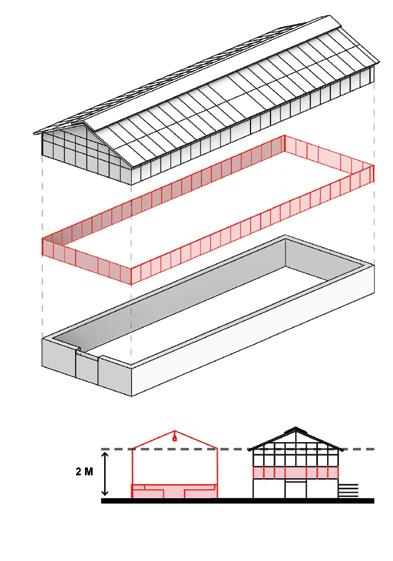 2 M