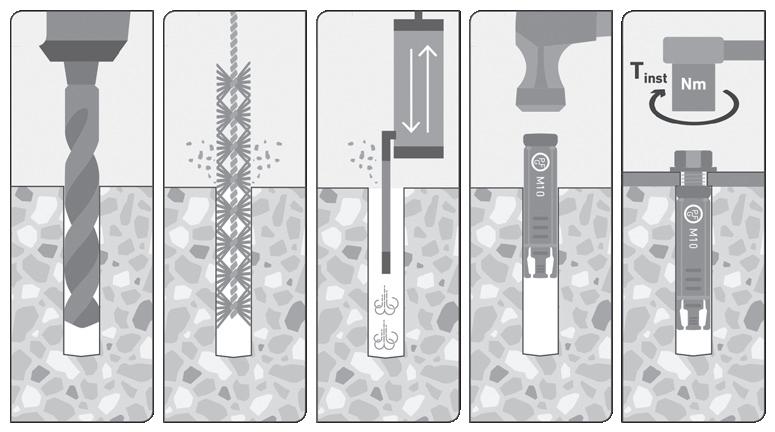 M10

$T_{inst}$

Nm

M10