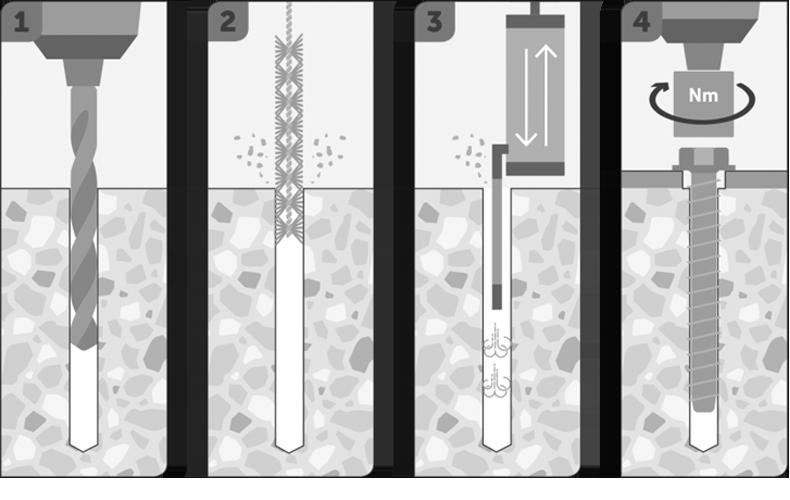 1

2

3

4

Nm