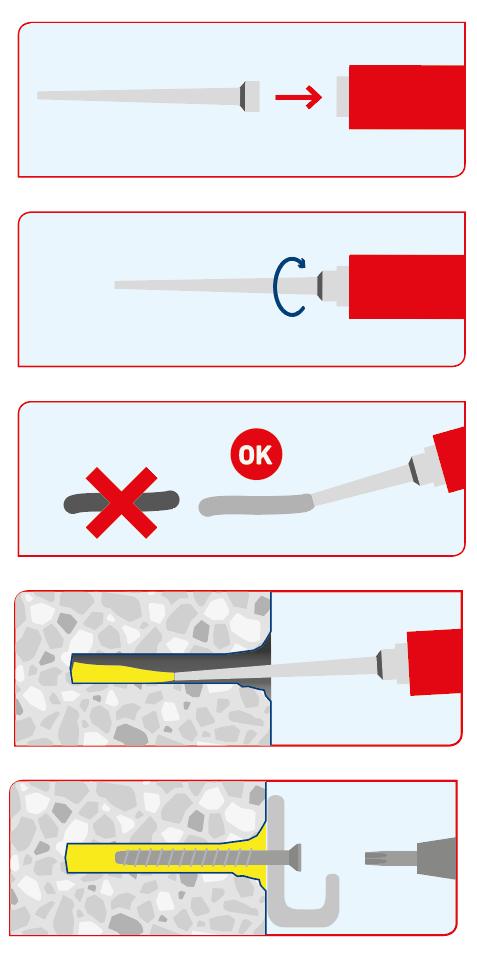 OK