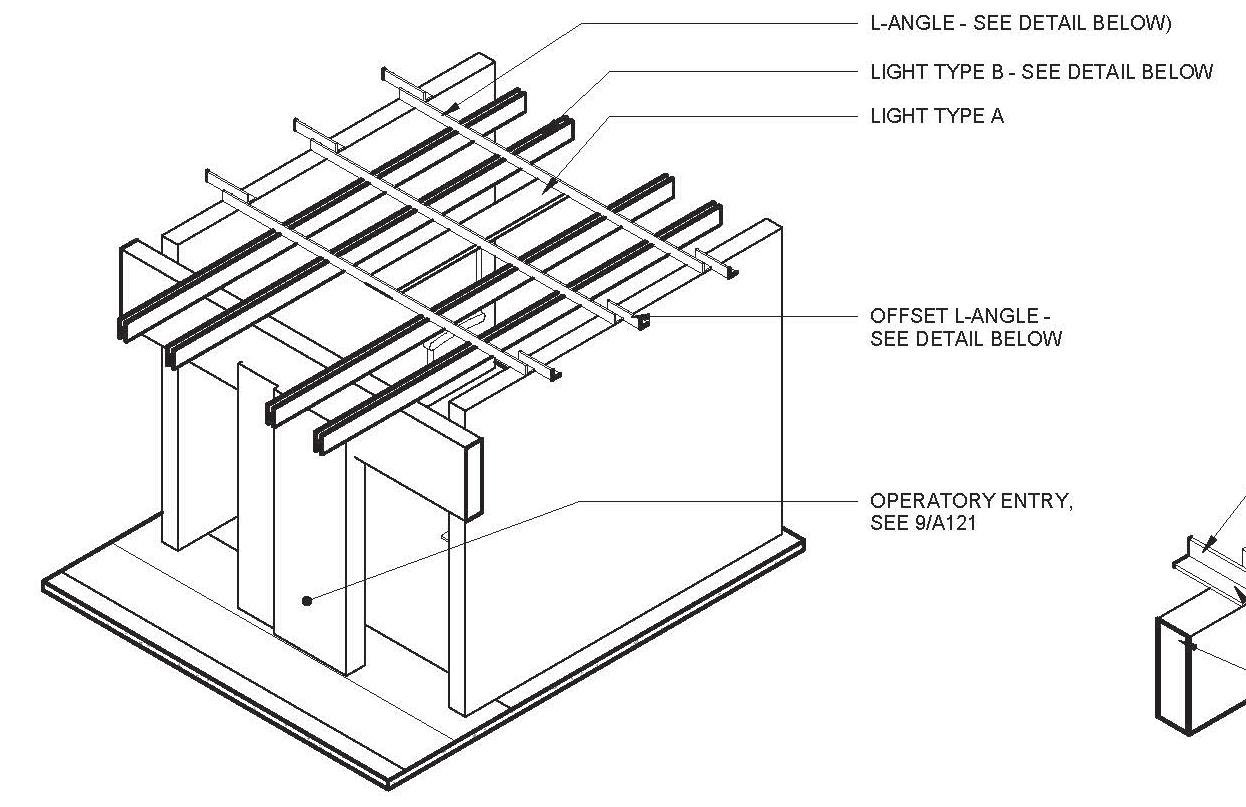 L-ANGLE - SEE DETAIL BELOW)

LIGHT TYPE B - SEE DETAIL BELOW

LIGHT TYPE A

OFFSET L-ANGLE - SEE DETAIL BELOW

OPERATORY ENTRY, SEE 9/A121