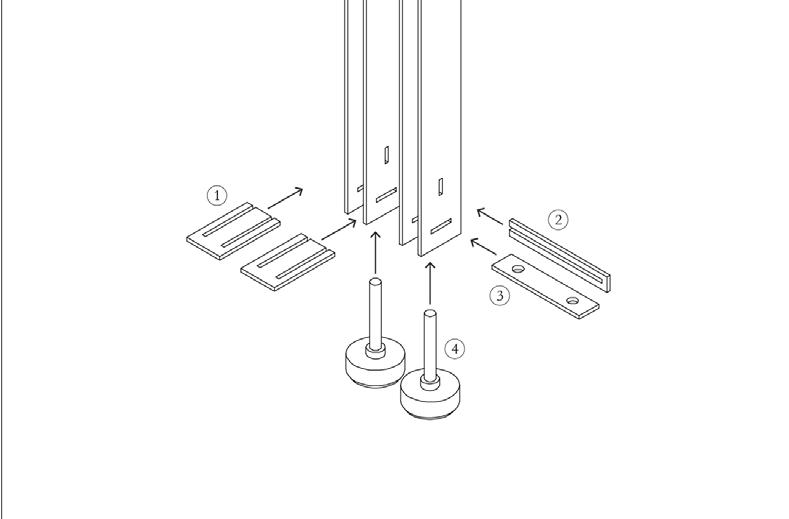 1
2
3
4