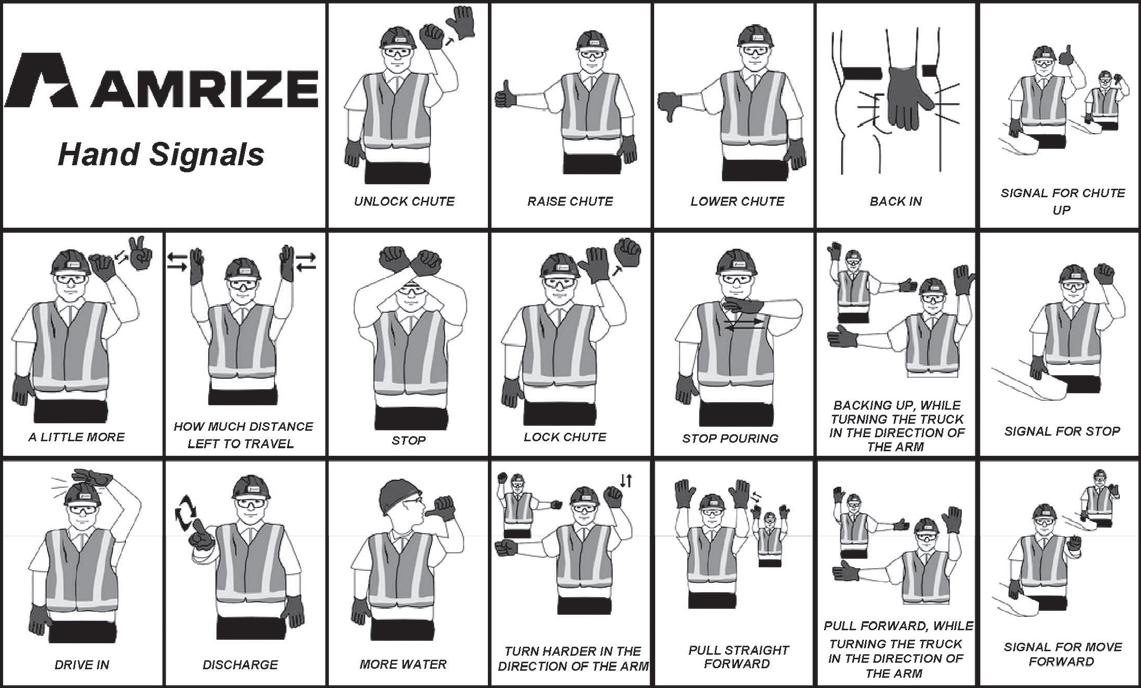 AMRIZE
Hand Signals

UNLOCK CHUTE

RAISE CHUTE

LOWER CHUTE

BACK IN

SIGNAL FOR CHUTE UP

A LITTLE MORE

HOW MUCH DISTANCE LEFT TO TRAVEL

STOP

LOCK CHUTE

STOP POURING

BACKING UP, WHILE TURNING THE TRUCK IN THE DIRECTION OF THE ARM

SIGNAL FOR STOP

DRIVE IN

DISCHARGE

MORE WATER

TURN HARDER IN THE DIRECTION OF THE ARM

PULL STRAIGHT FORWARD

PULL FORWARD, WHILE TURNING THE TRUCK IN THE DIRECTION OF THE ARM

SIGNAL FOR MOVE FORWARD