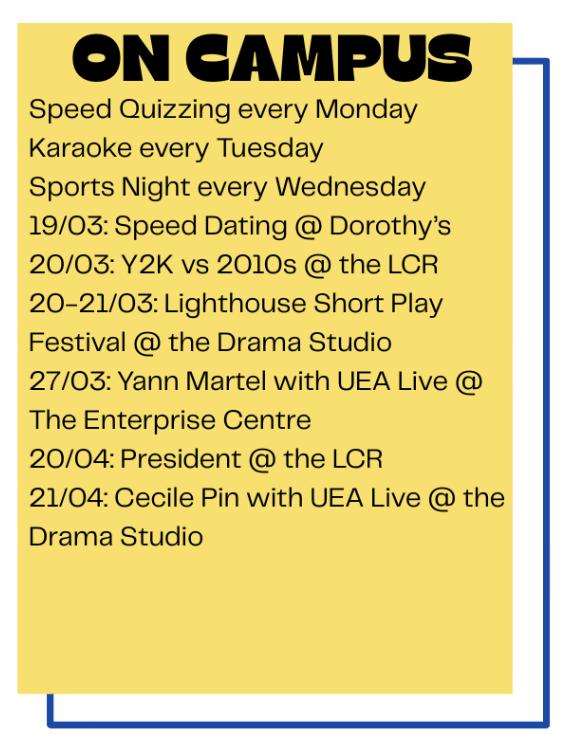 ON CAMPUS

Speed Quizzing every Monday
Karaoke every Tuesday
Sports Night every Wednesday
19/03: Speed Dating @ Dorothy's
20/03: Y2K vs 2010s @ the LCR
20-21/03: Lighthouse Short Play Festival @ the Drama Studio
27/03: Yann Martel with UEA Live @ The Enterprise Centre
20/04: President @ the LCR
21/04: Cecile Pin with UEA Live @ the Drama Studio