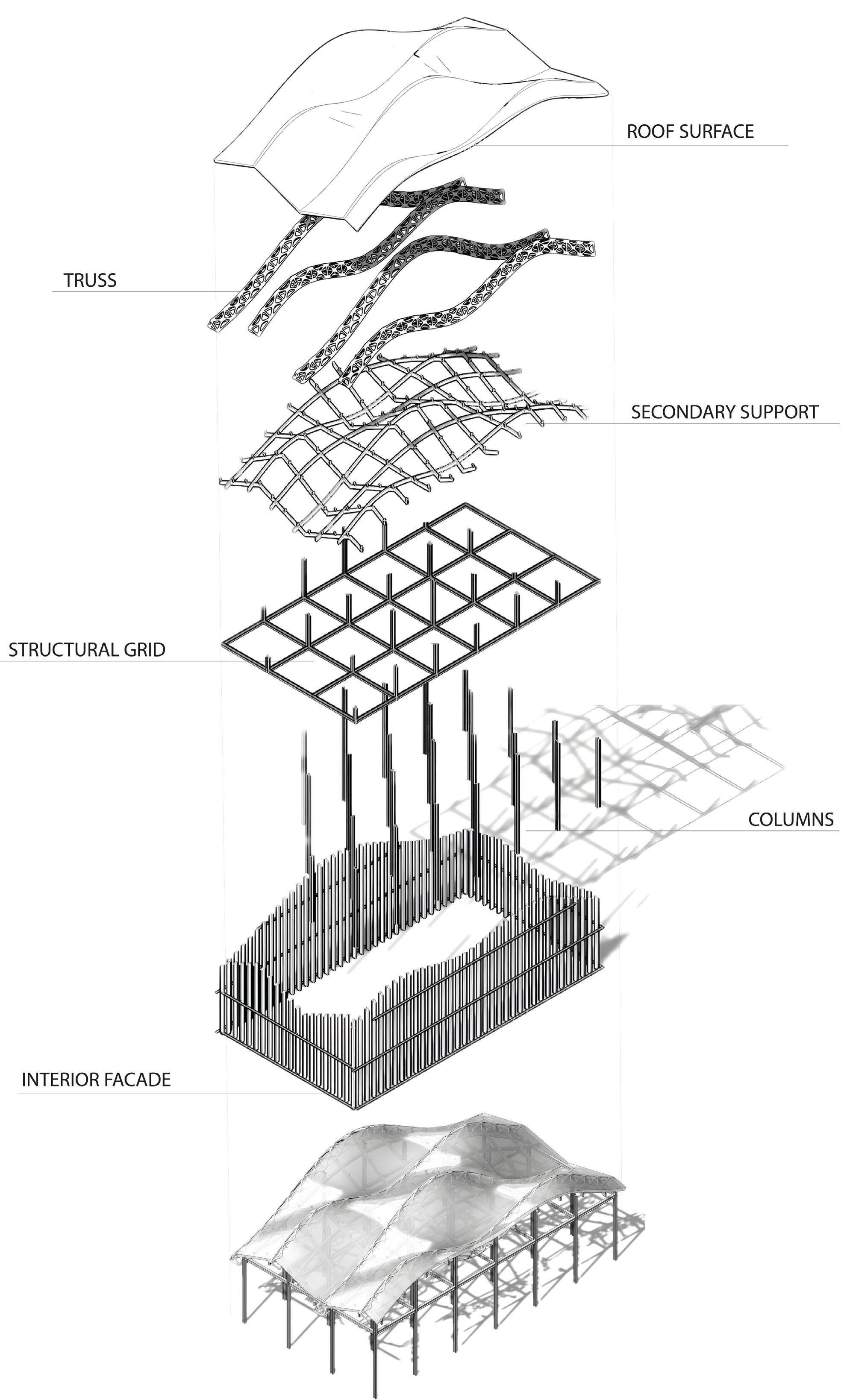 ROOF SURFACE

TRUSS

SECONDARY SUPPORT

STRUCTURAL GRID

COLUMNS

INTERIOR FACADE