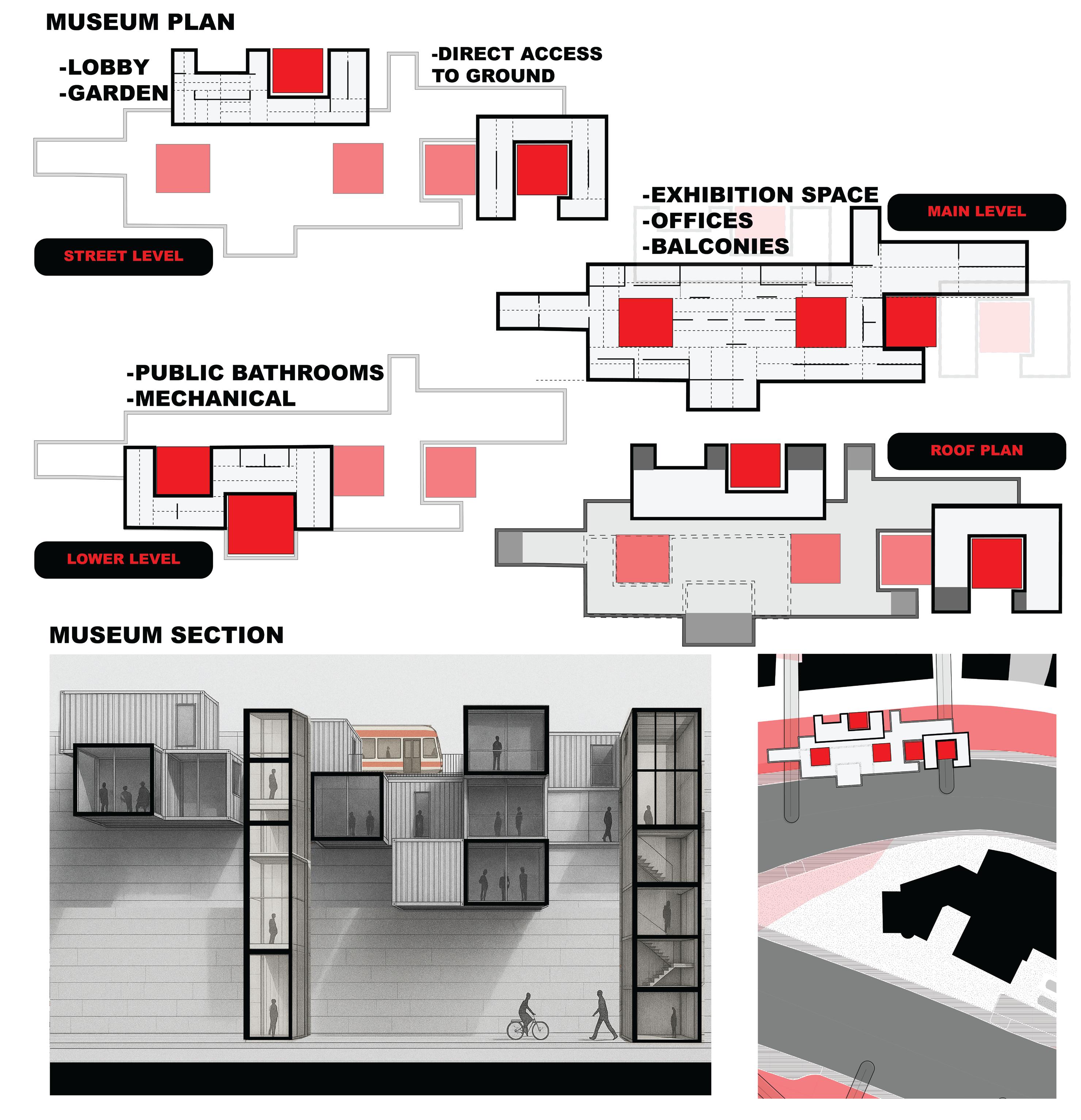 MUSEUM PLAN

-LOBBY
-GARDEN

-DIRECT ACCESS TO GROUND

STREET LEVEL

-EXHIBITION SPACE
-OFFICES
-BALCONIES

MAIN LEVEL

-PUBLIC BATHROOMS
-MECHANICAL

LOWER LEVEL

ROOF PLAN

MUSEUM SECTION