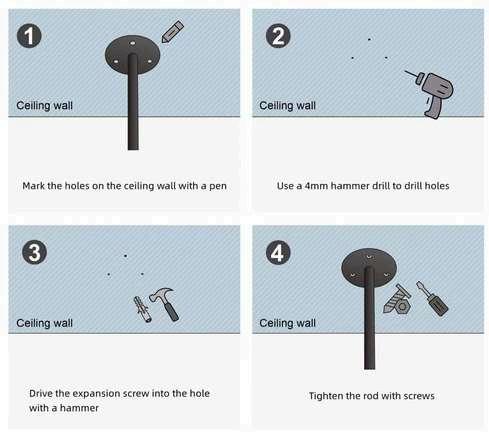 1

Ceiling wall

Mark the holes on the ceiling wall with a pen

2

Ceiling wall

Use a 4mm hammer drill to drill holes

3

Ceiling wall

Drive the expansion screw into the hole with a hammer

4

Ceiling wall

Tighten the rod with screws