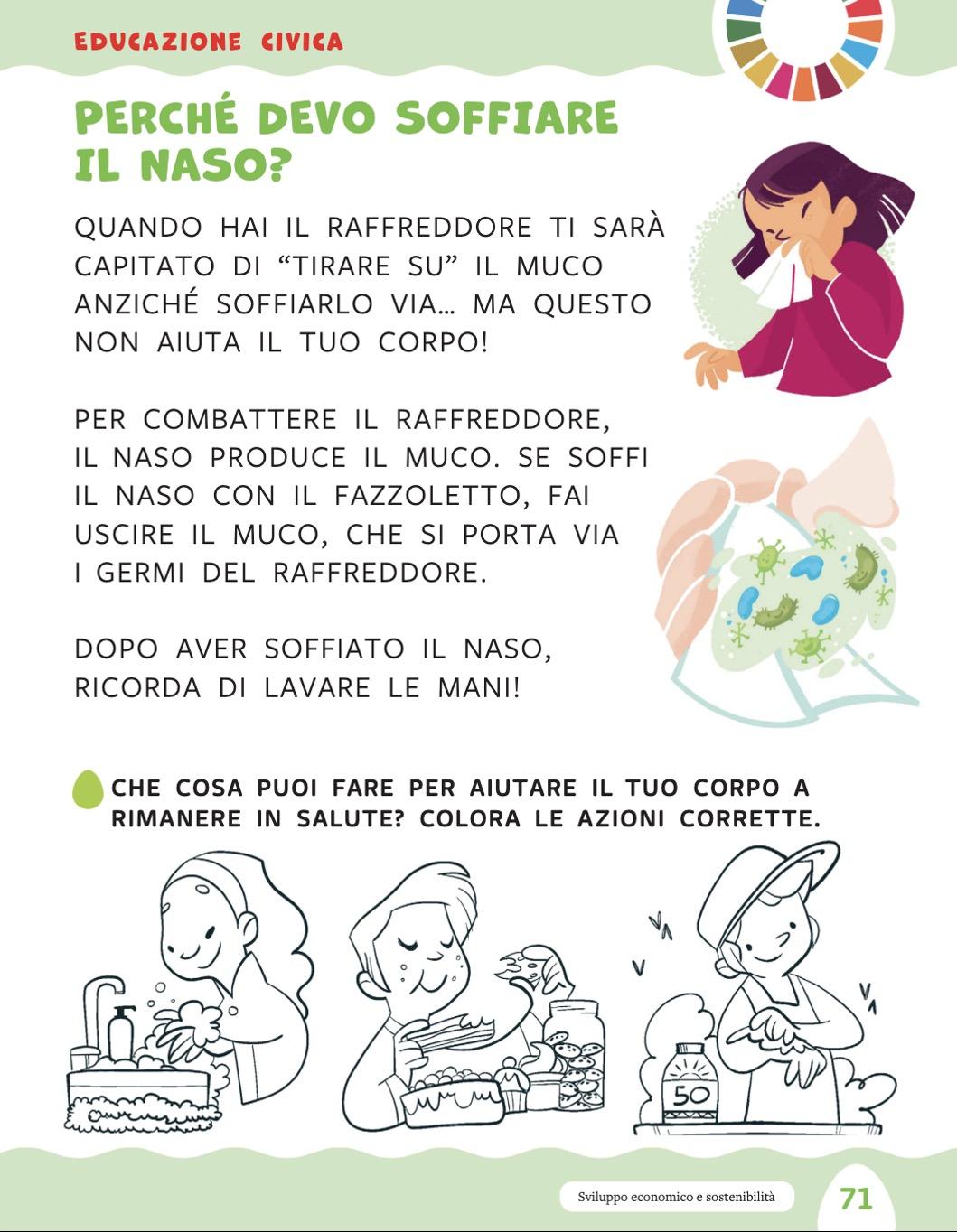 EDUCAZIONE CIVICA

PERCHÉ DEVO SOFFIARE IL NASO?

QUANDO HAI IL RAFFREDDORE TI SARÀ CAPITATO DI “TIRARE SU” IL MUCO ANZICHÉ SOFFIARLO VIA… MA QUESTO NON AIUTA IL TUO CORPO!

PER COMBATTERE IL RAFFREDDORE, IL NASO PRODUCE IL MUCO. SE SOFFI IL NASO CON IL FAZZOLETTO, FAI USCIRE IL MUCO, CHE SI PORTA VIA I GERMI DEL RAFFREDDORE.

DOPO AVER SOFFIATO IL NASO, RICORDA DI LAVARE LE MANI!

CHE COSA PUOI FARE PER AIUTARE IL TUO CORPO A RIMANERE IN SALUTE? COLORA LE AZIONI CORRETTE.

50

Sviluppo economico e sostenibilità

71